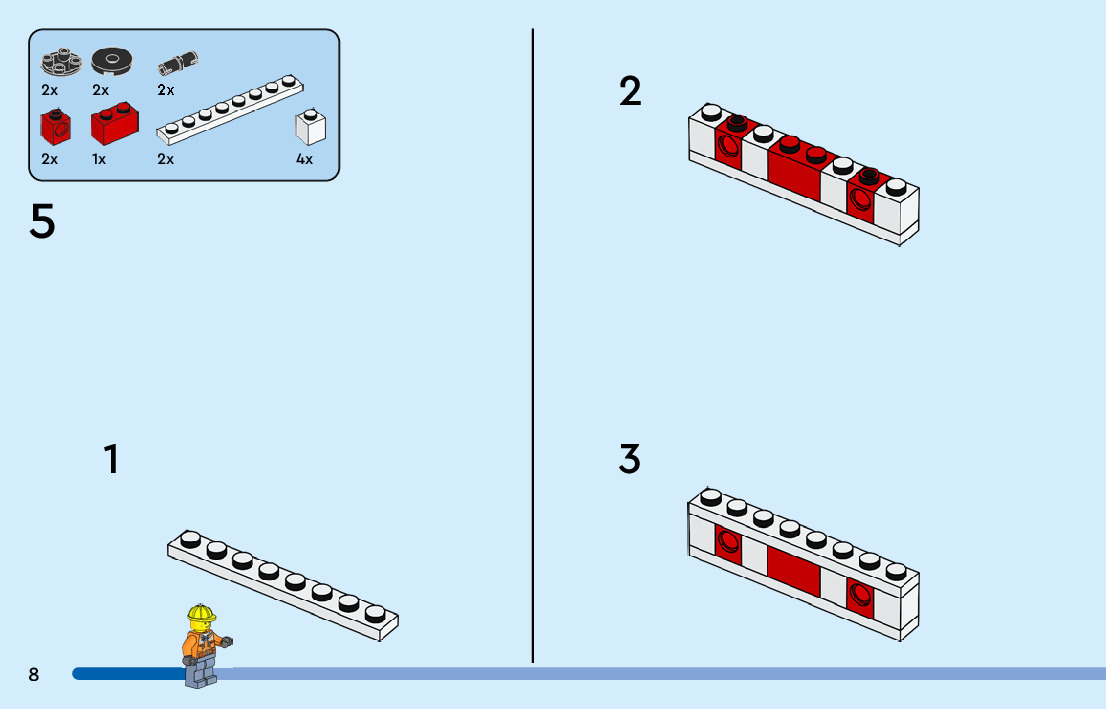 2x 2x 2x
2x 1x 2x 4x

5

1

2

3

8