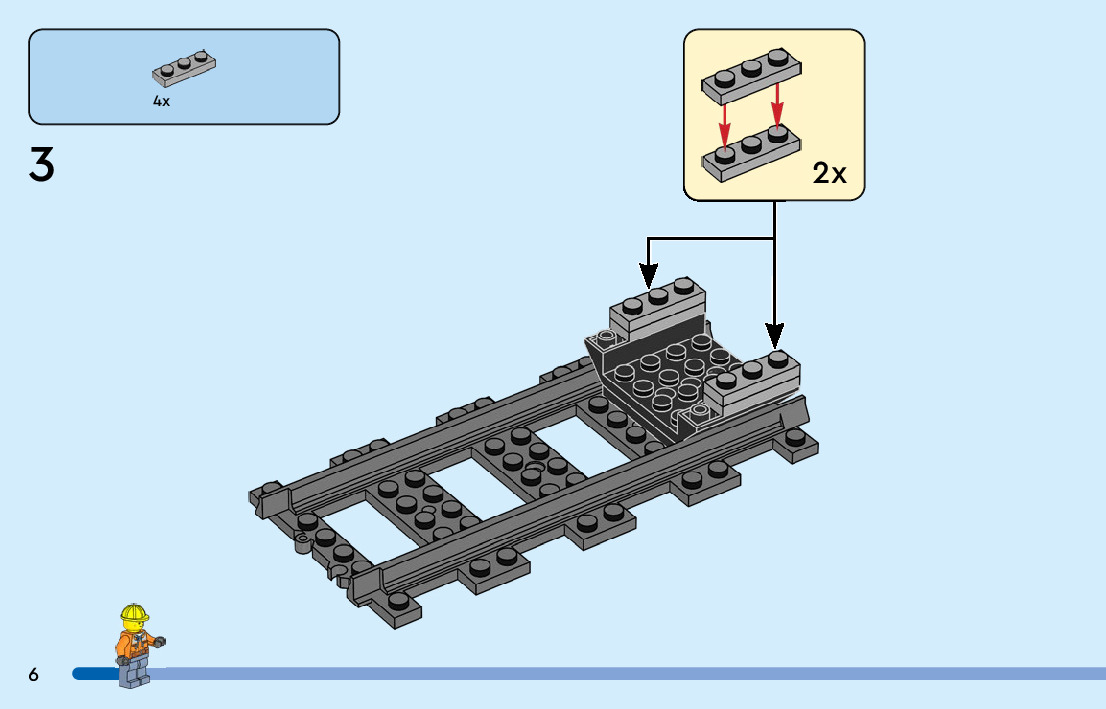 4x

3

2x

6