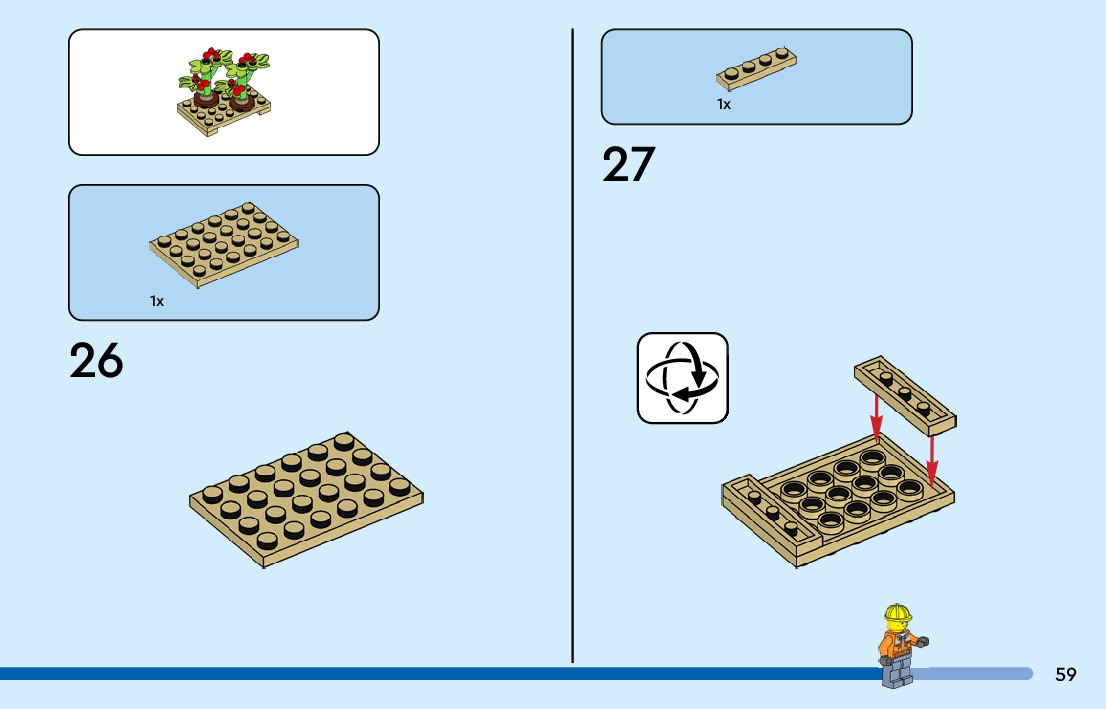 1x

26

1x

27

59