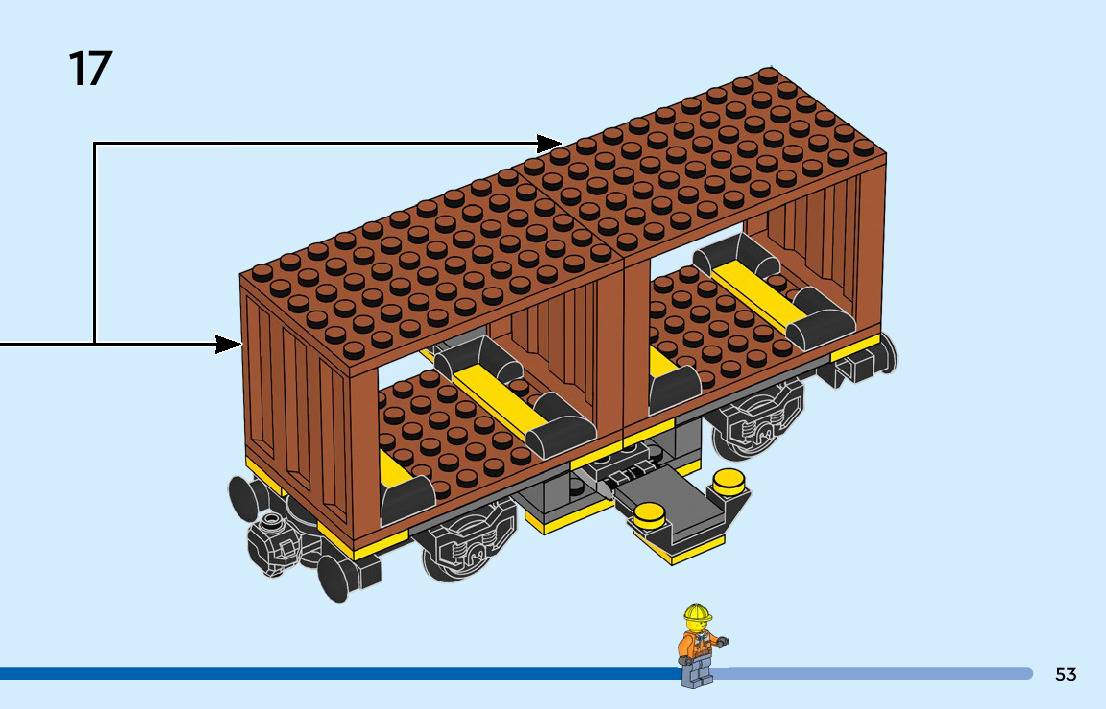 17

53