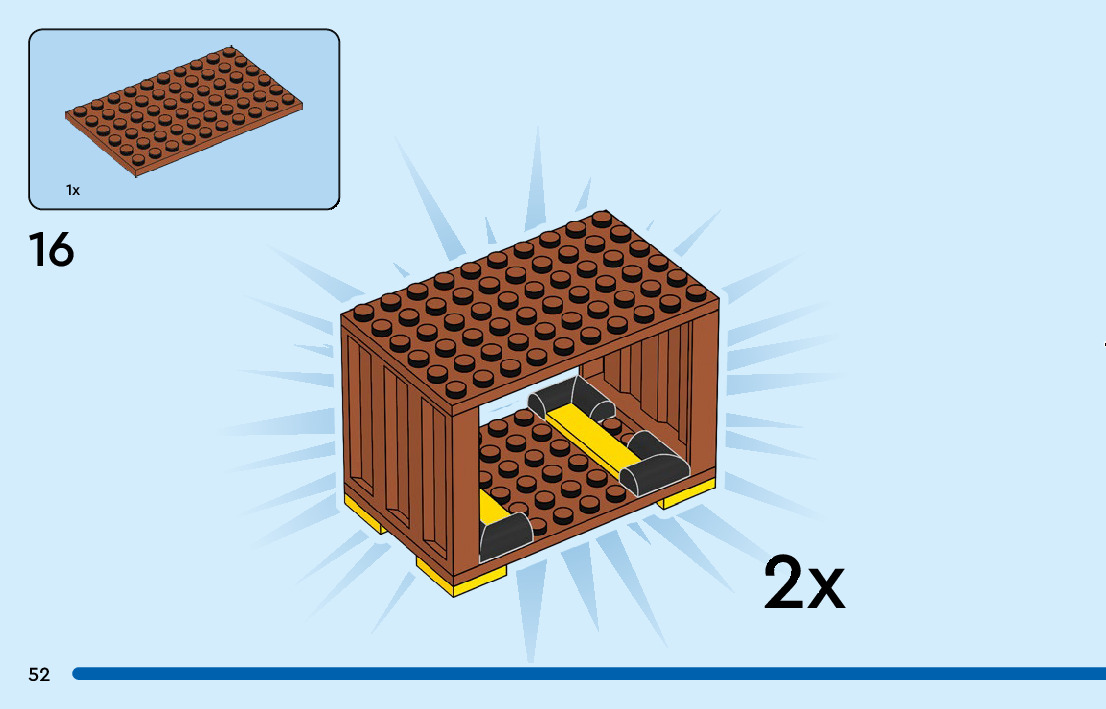 1x

16

2x

52