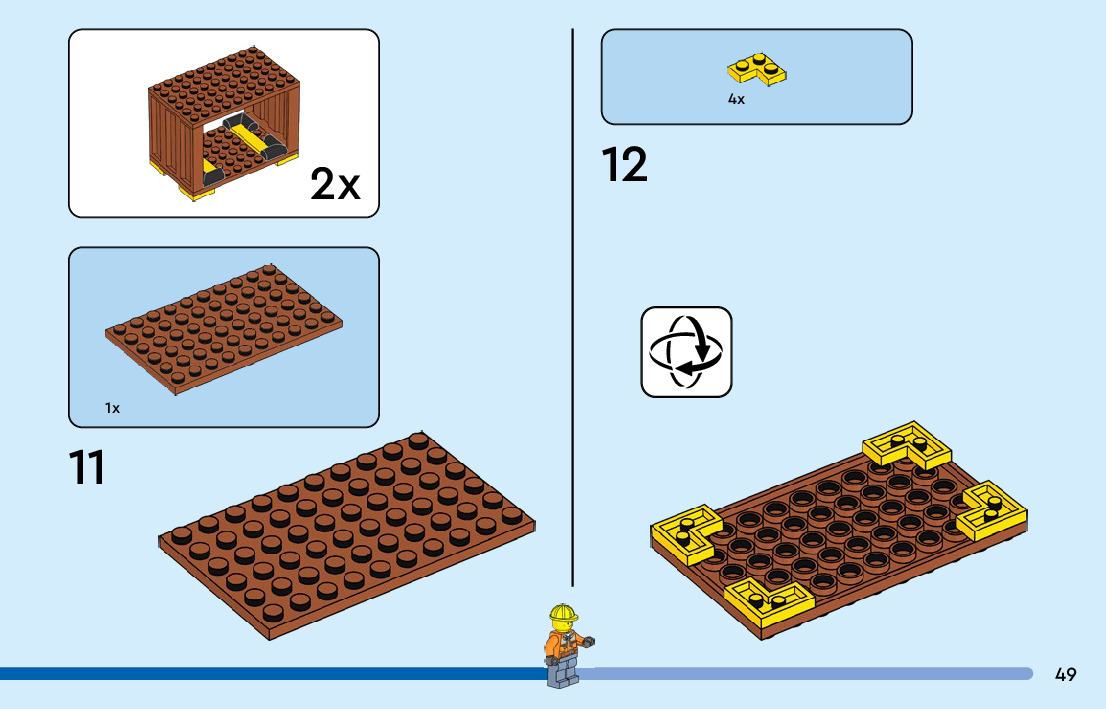 2x

1x

11

4x

12

49