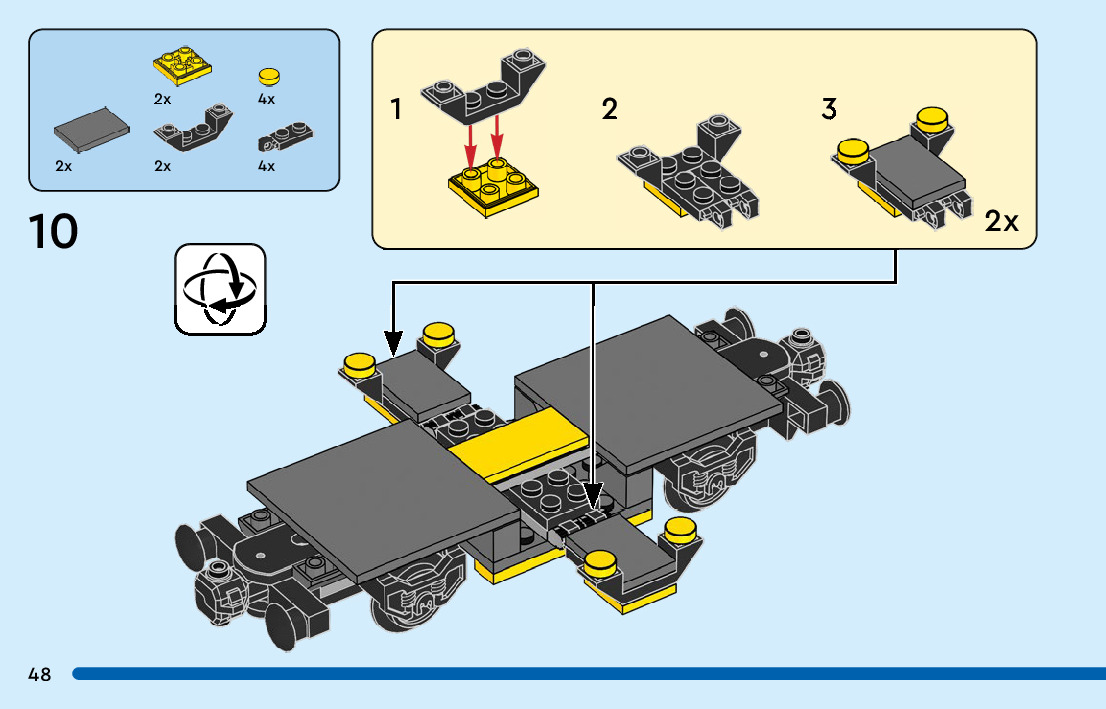 2x
4x
2x
2x
4x

10

1
2
3
2x

48