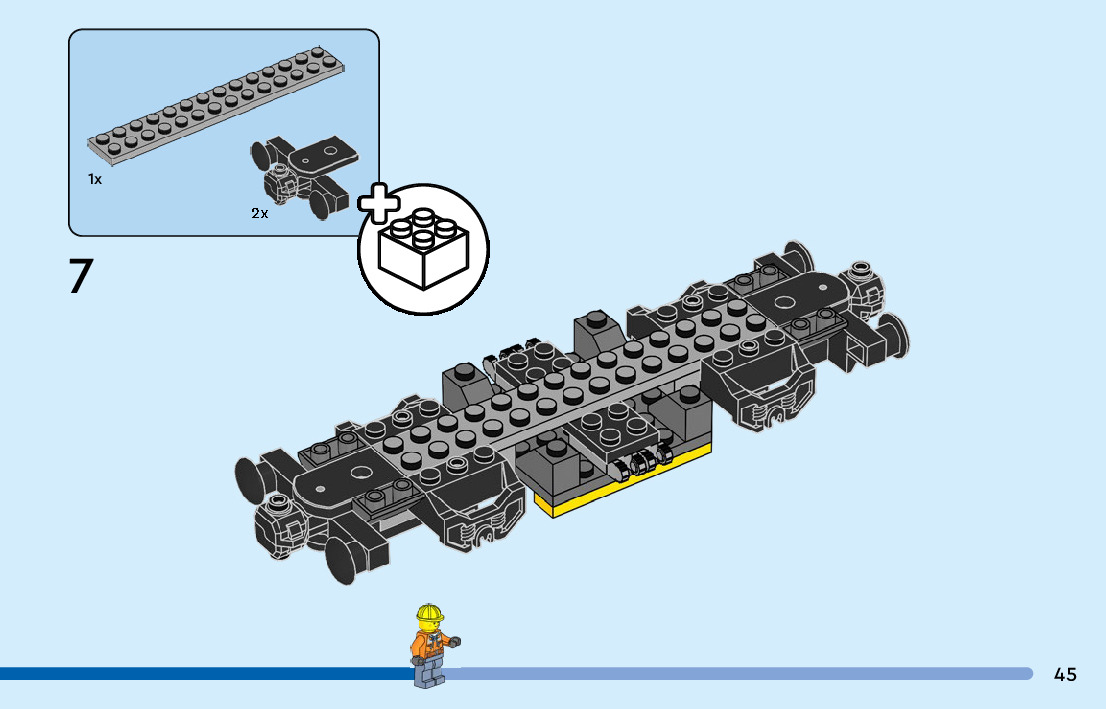 1x

2x

7

45