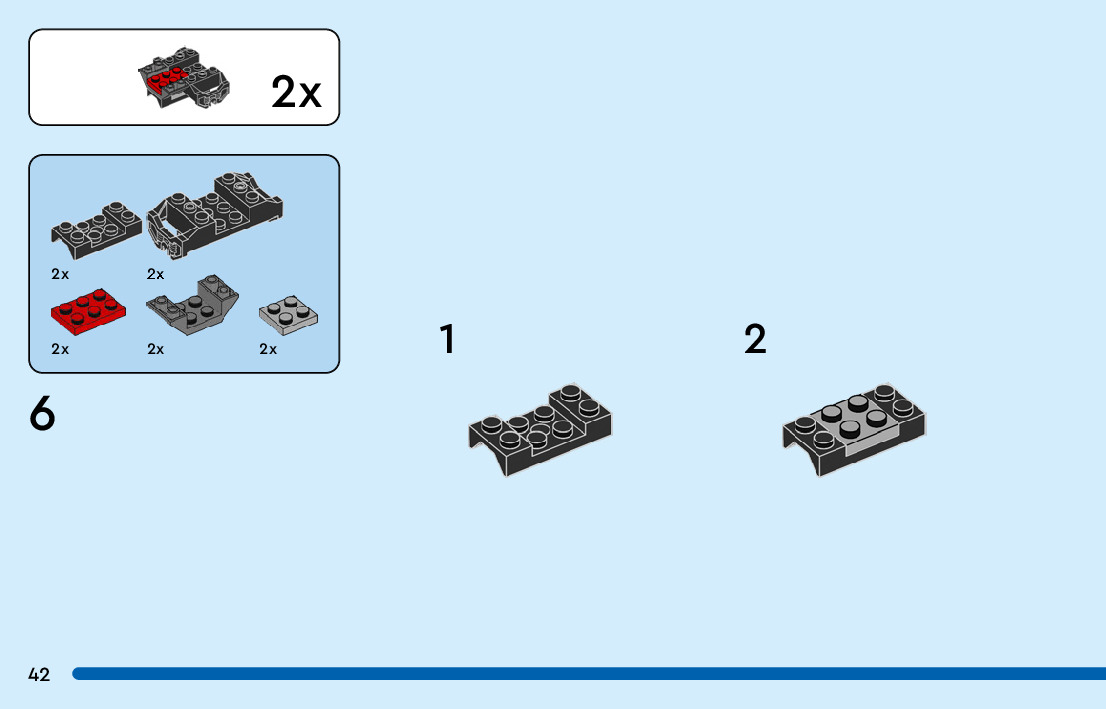 2x

2x
2x
2x
2x
2x

6

1

2

42