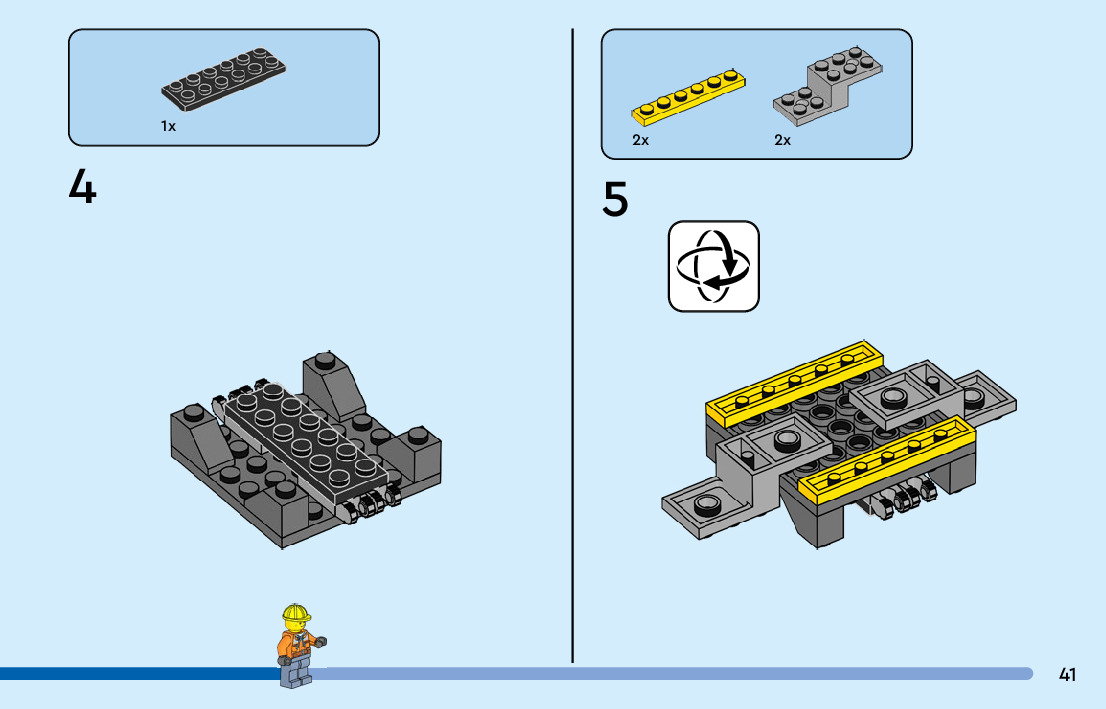 1x

4

2x

2x

5

41