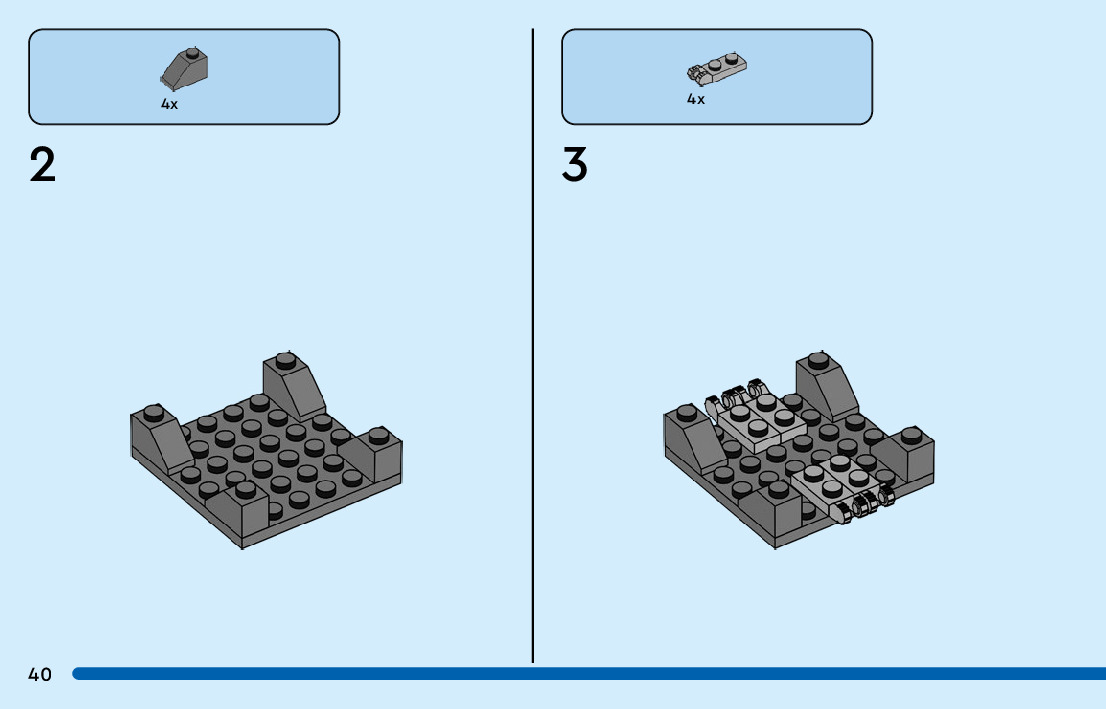 4x

2

4x

3

40