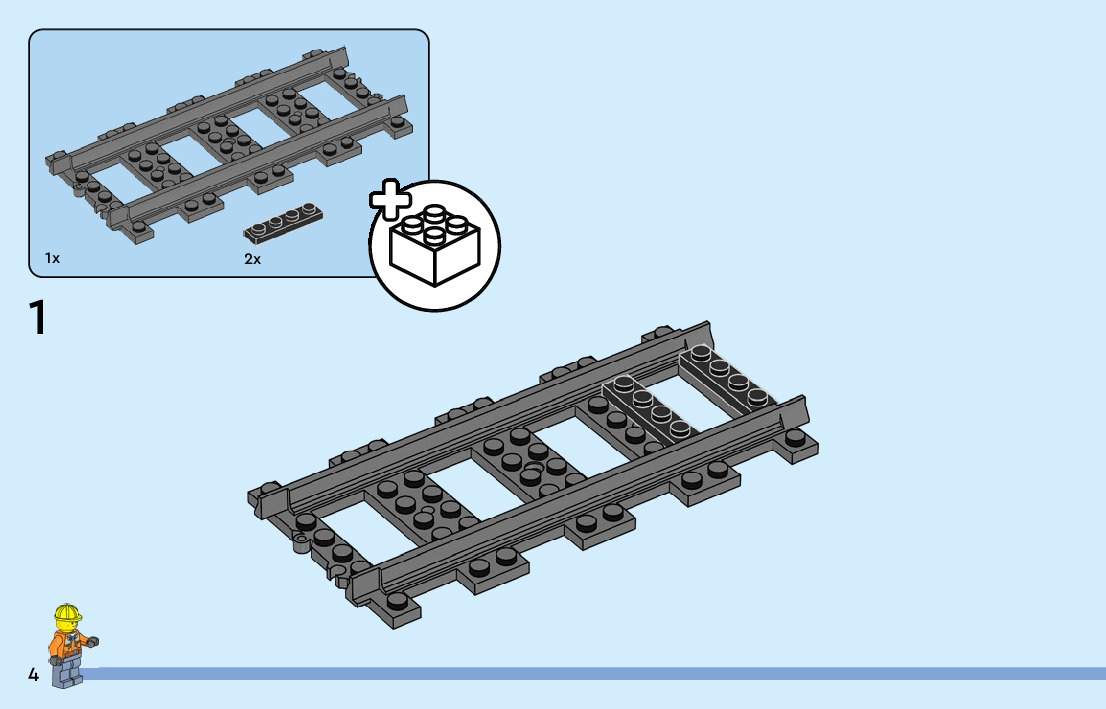 1x

2x

1

4