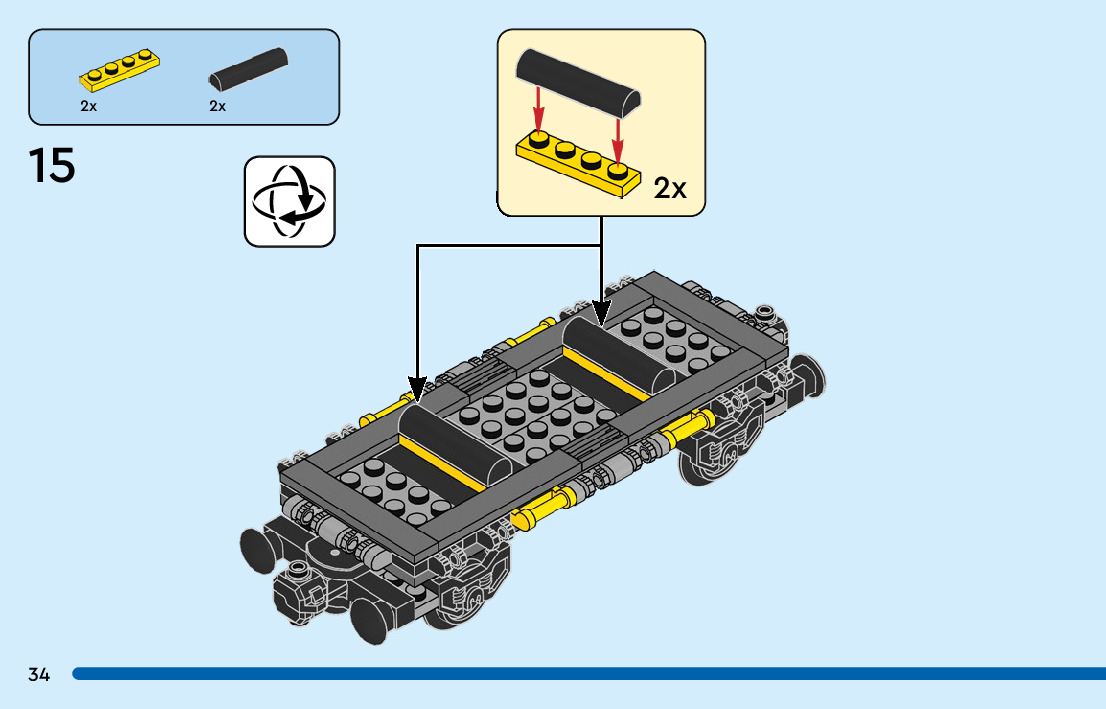 2x
2x

15

2x

34