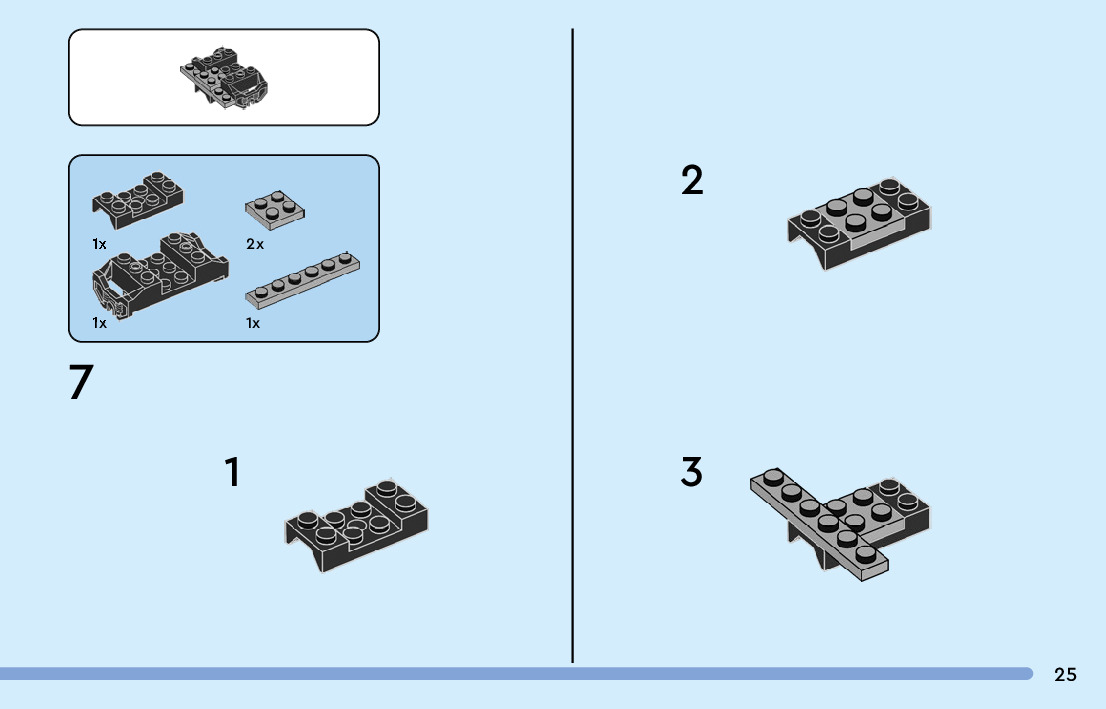 1x

2x

1x

1x

7

1

2

3

25