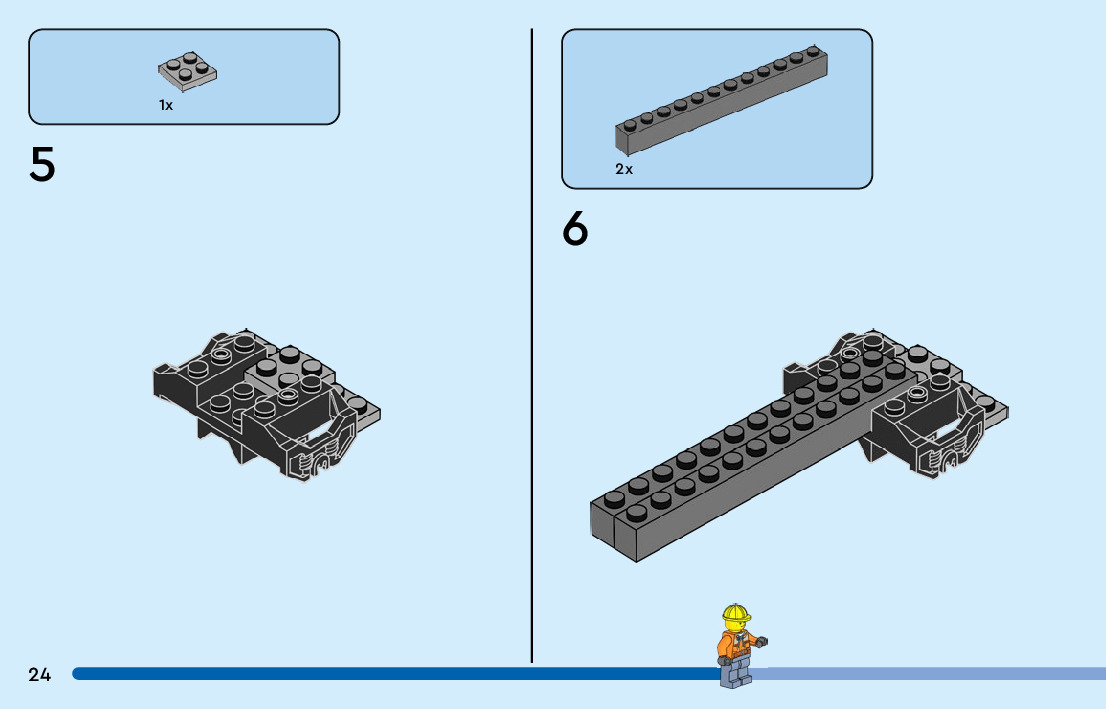 1x

5

2x

6

24