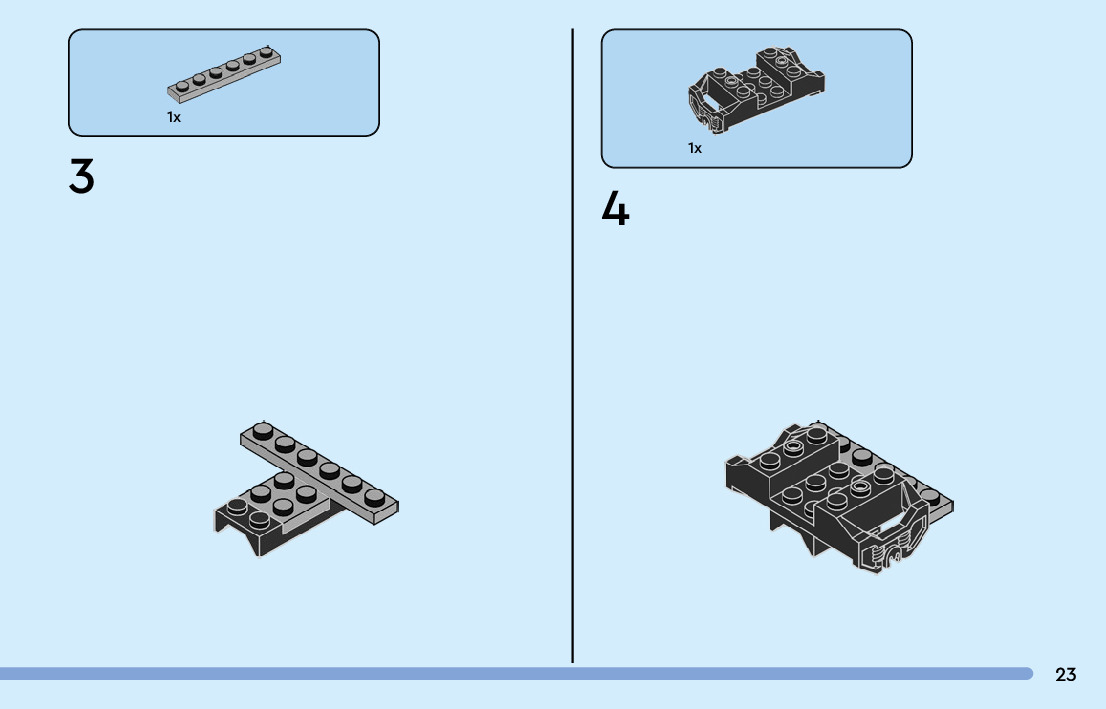 1x

3

1x

4

23