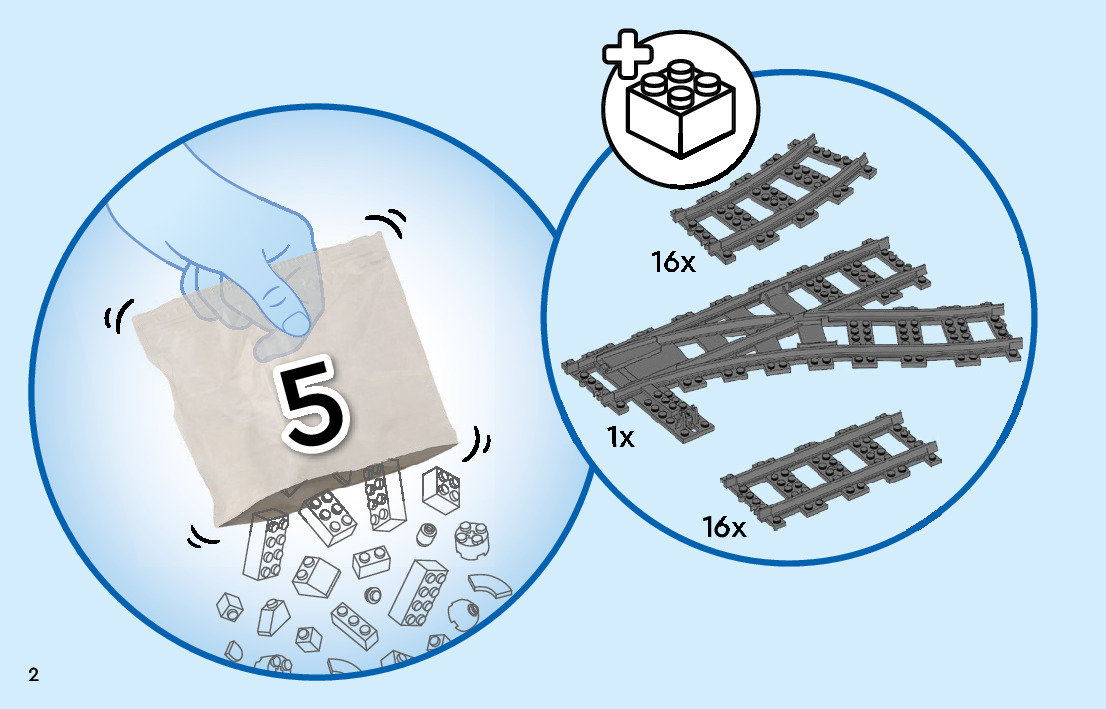 5

16x

1x

16x

2