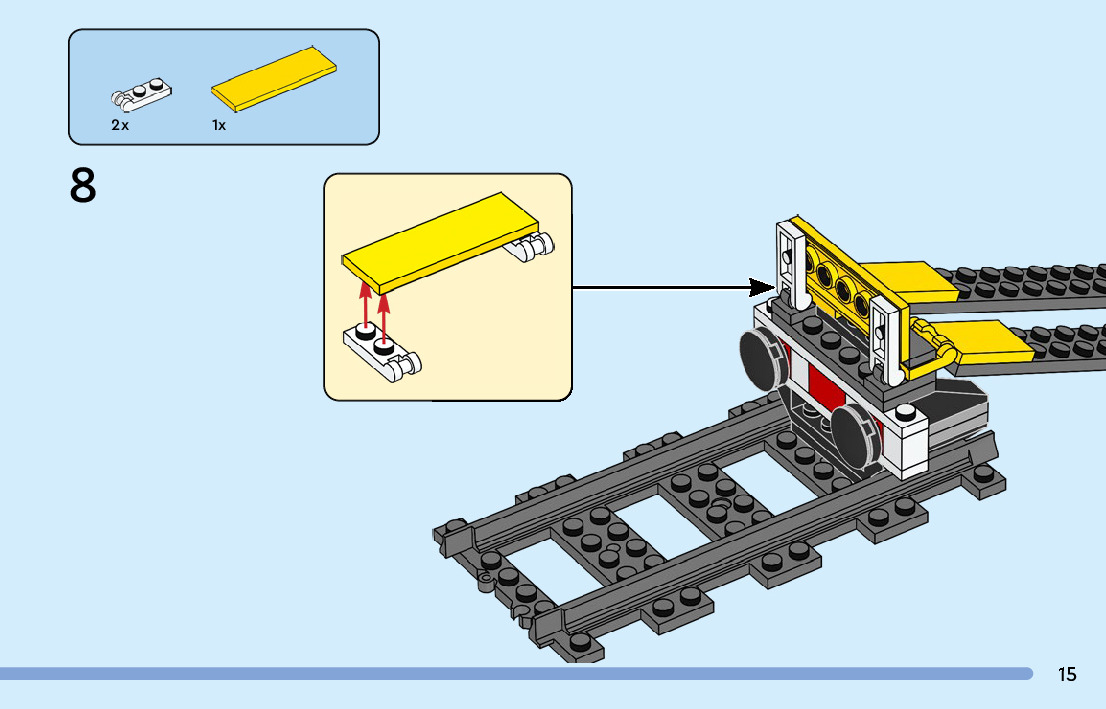 2x

1x

8

15