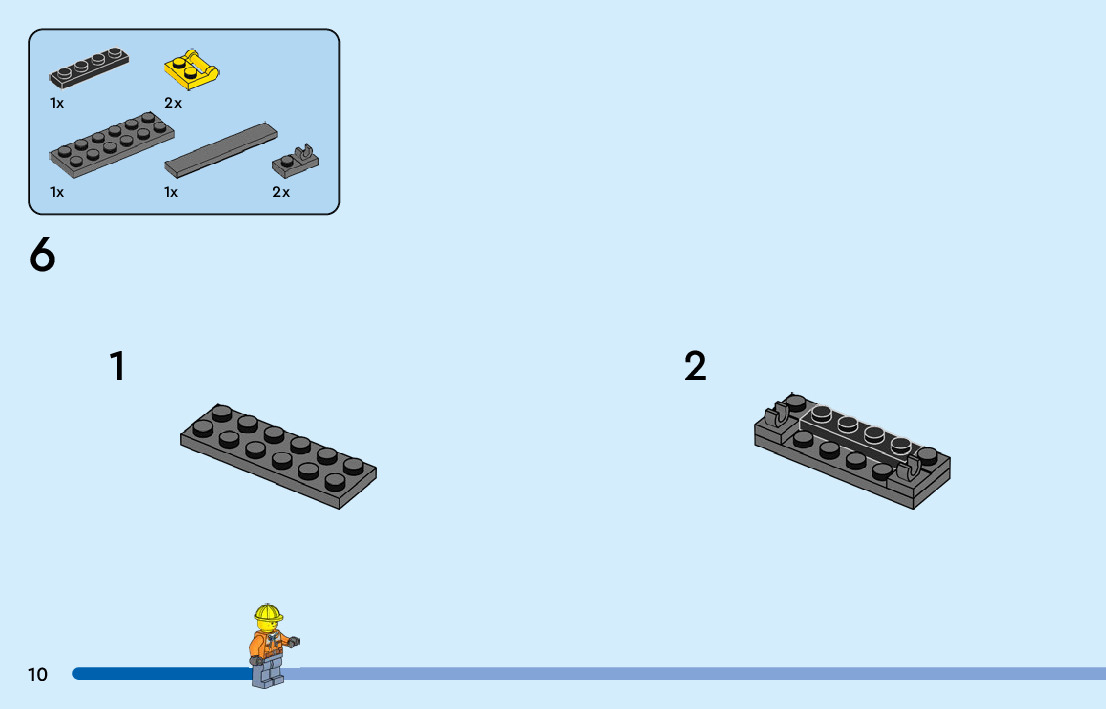 1x
2x
1x
1x
2x

6

1

2

10