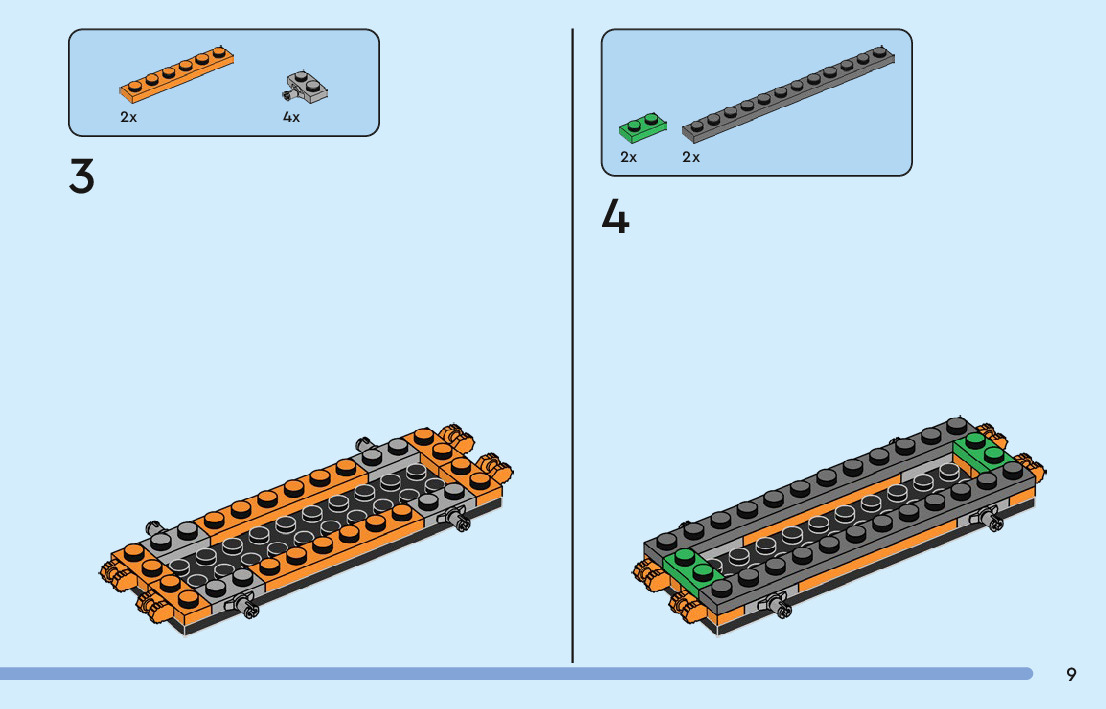 2x

4x

3

2x

2x

4

9