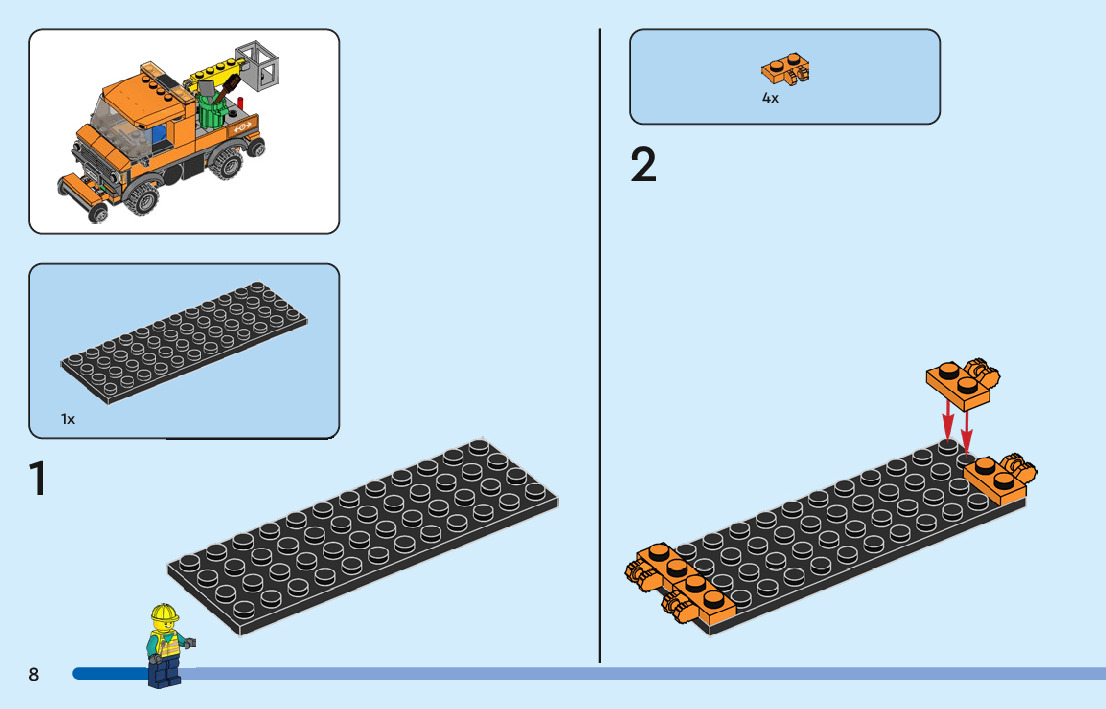 1x

1

4x

2

8