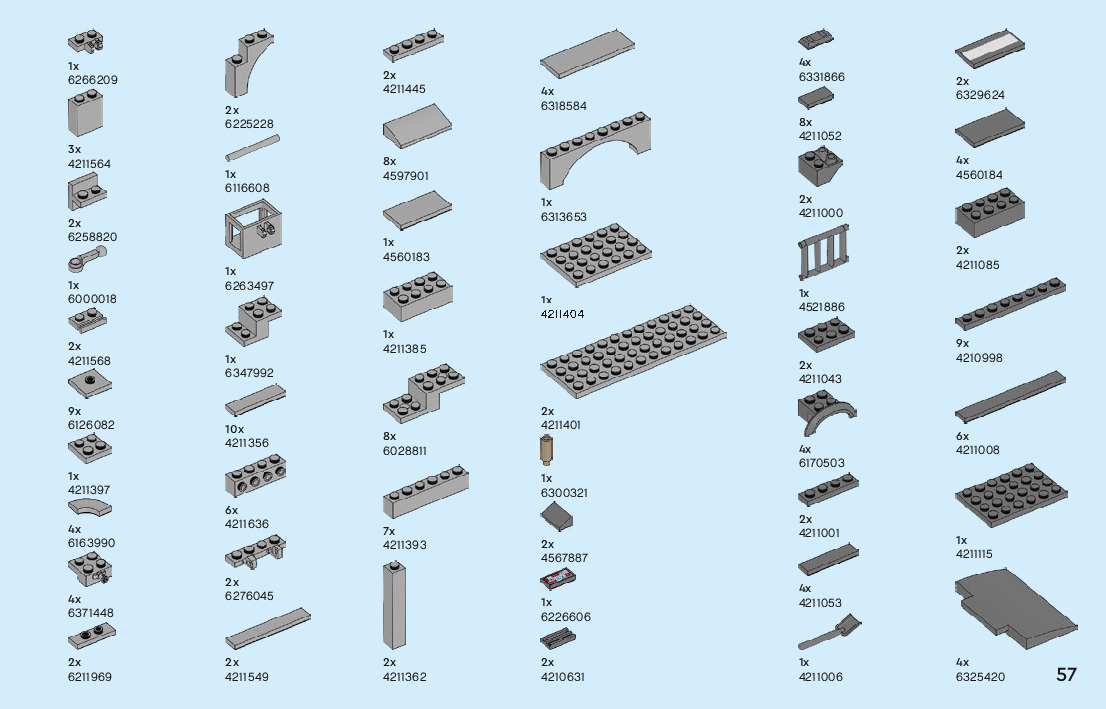 1x
6266209

3x
4211564

2x
6258820

1x
6000018

2x
4211568

9x
6126082

1x
4211397

4x
6163990

4x
6371448

2x
6211969

2x
6225228

1x
6116608

1x
6263497

1x
6347992

10x
4211356

6x
4211636

2x
6276045

2x
4211549

2x
4211445

8x
4597901

1x
4560183

1x
4211385

8x
6028811

7x
4211393

2x
4211362

4x
6318584

1x
6313653

1x
4211404

2x
4211401

1x
6300321

2x
4567887

1x
6226606

2x
4210631

4x
6331866

8x
4211052

2x
4211000

1x
4521886

2x
4211043

4x
6170503

2x
4211001

4x
4211053

1x
4211006

2x
6329624

4x
4560184

2x
4211085

9x
4210998

6x
4211008

1x
4211115

4x
6325420

57