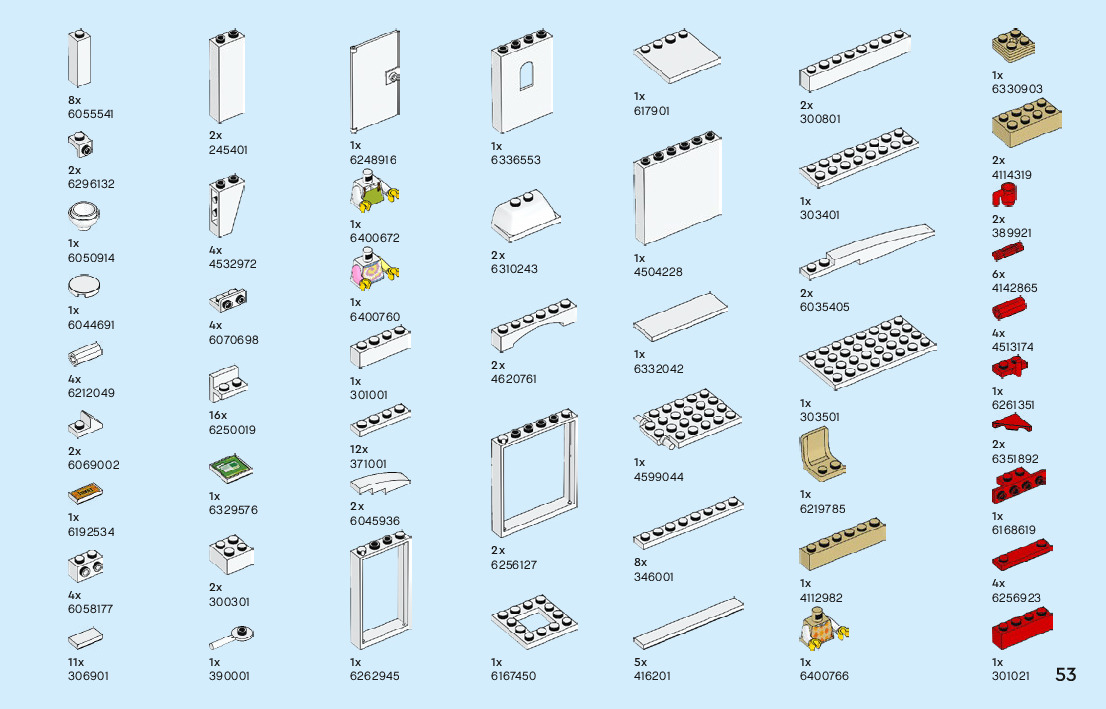 8x
6055541

2x
6296132

1x
6050914

1x
6044691

4x
6212049

2x
6069002

1x
6192534

4x
6058177

11x
306901

2x
245401

4x
4532972

4x
6070698

16x
6250019

1x
6329576

2x
300301

1x
390001

1x
6248916

1x
6400672

1x
6400760

1x
301001

12x
371001

2x
6045936

1x
6262945

1x
6336553

2x
6310243

2x
4620761

2x
6256127

1x
6167450

1x
617901

1x
4504228

1x
6332042

1x
4599044

8x
346001

5x
416201

2x
300801

1x
303401

2x
6035405

1x
303501

1x
6219785

1x
4112982

1x
6400766

1x
6330903

2x
4114319

2x
389921

6x
4142865

4x
4513174

1x
6261351

2x
6351892

1x
6168619

4x
6256923

1x
301021

53