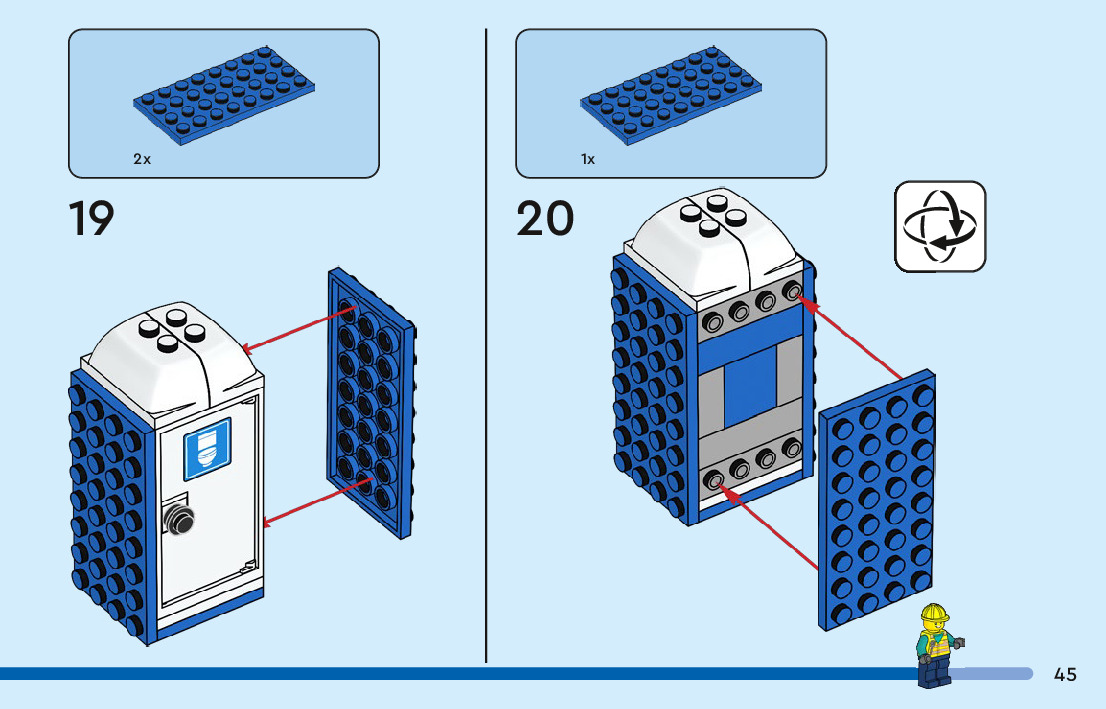 2x

19

1x

20

45