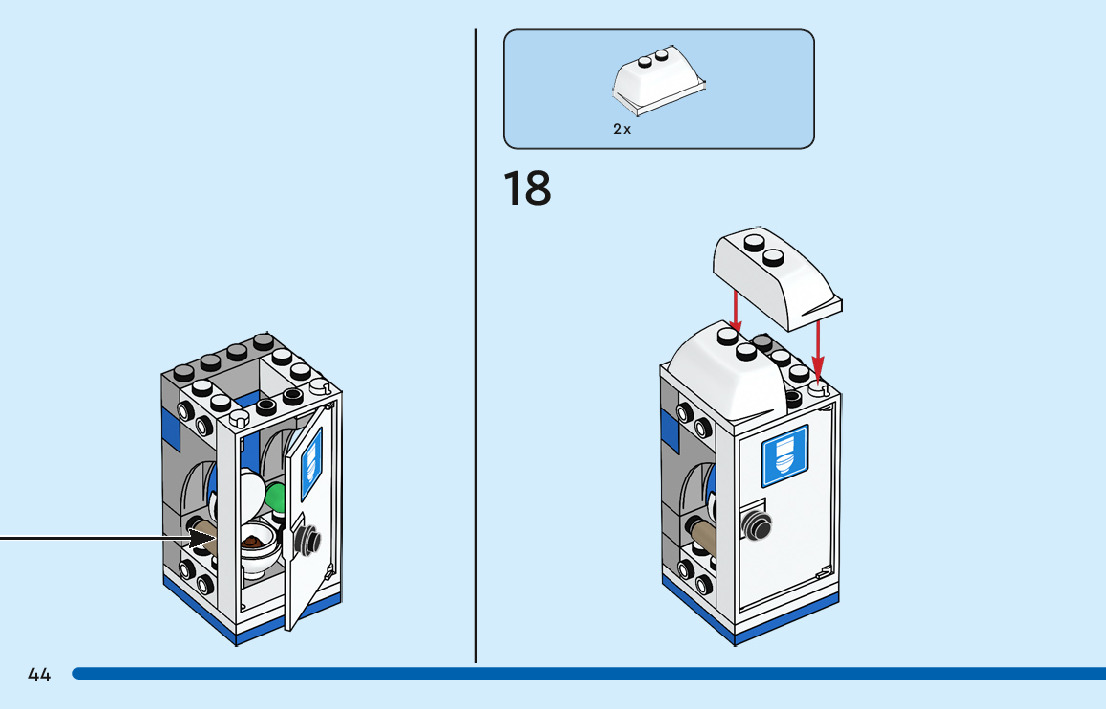 2x

18

44