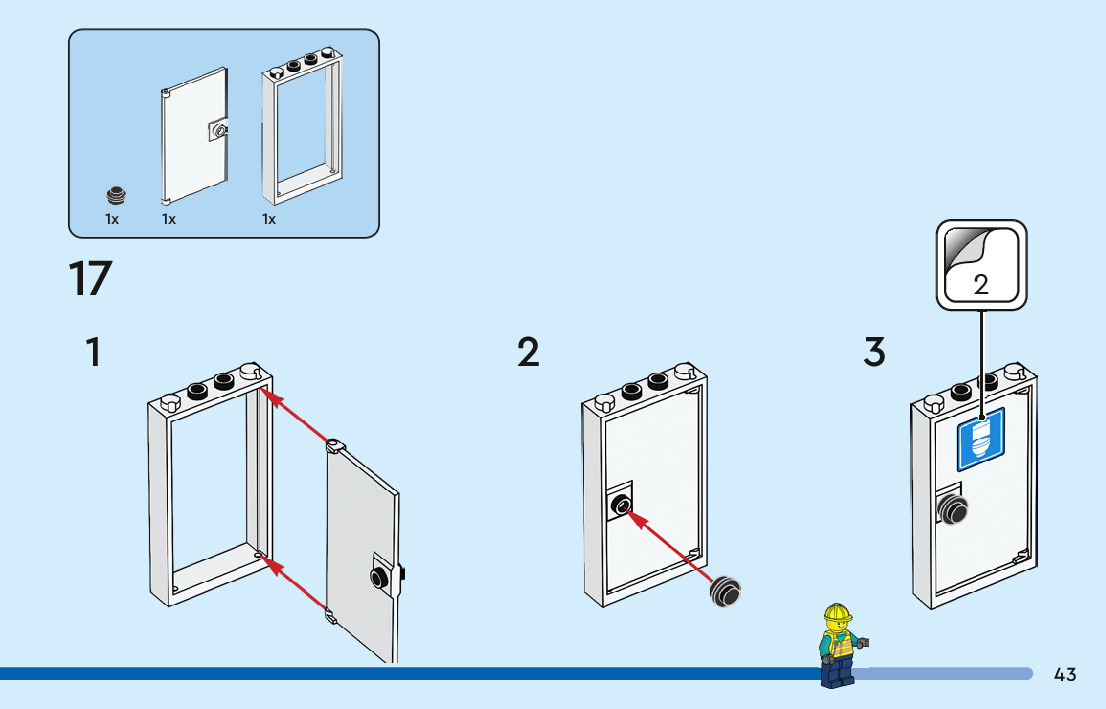 1x 1x 1x

17

1

2

3

2

43