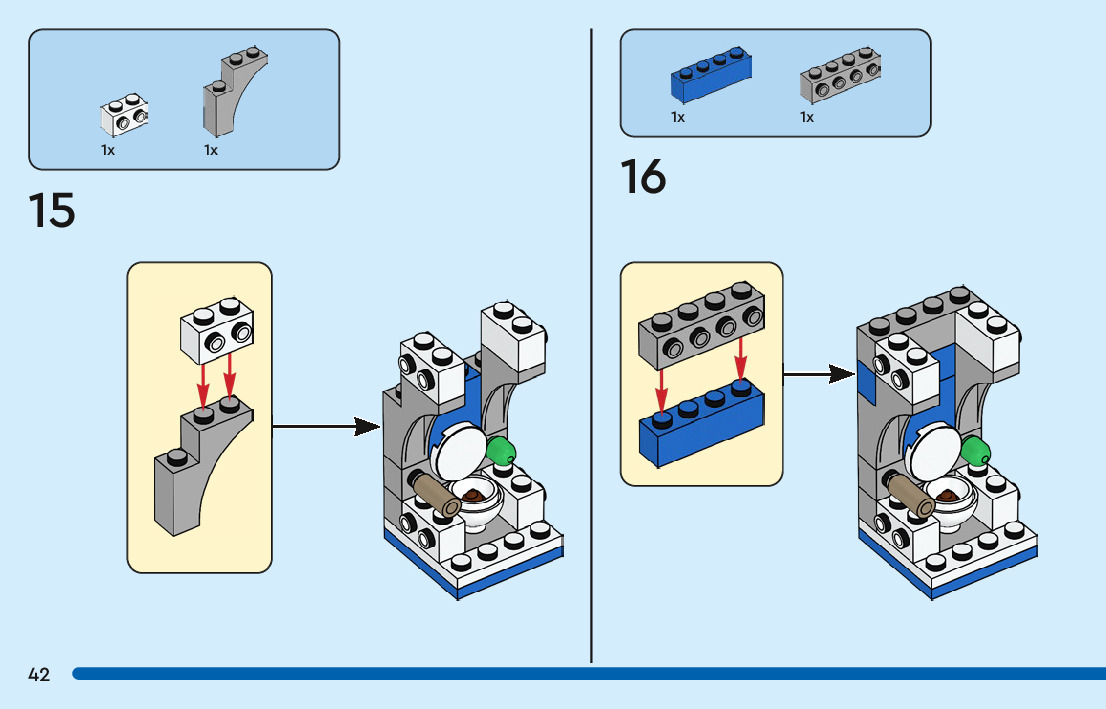 1x 1x

15

1x 1x

16

42