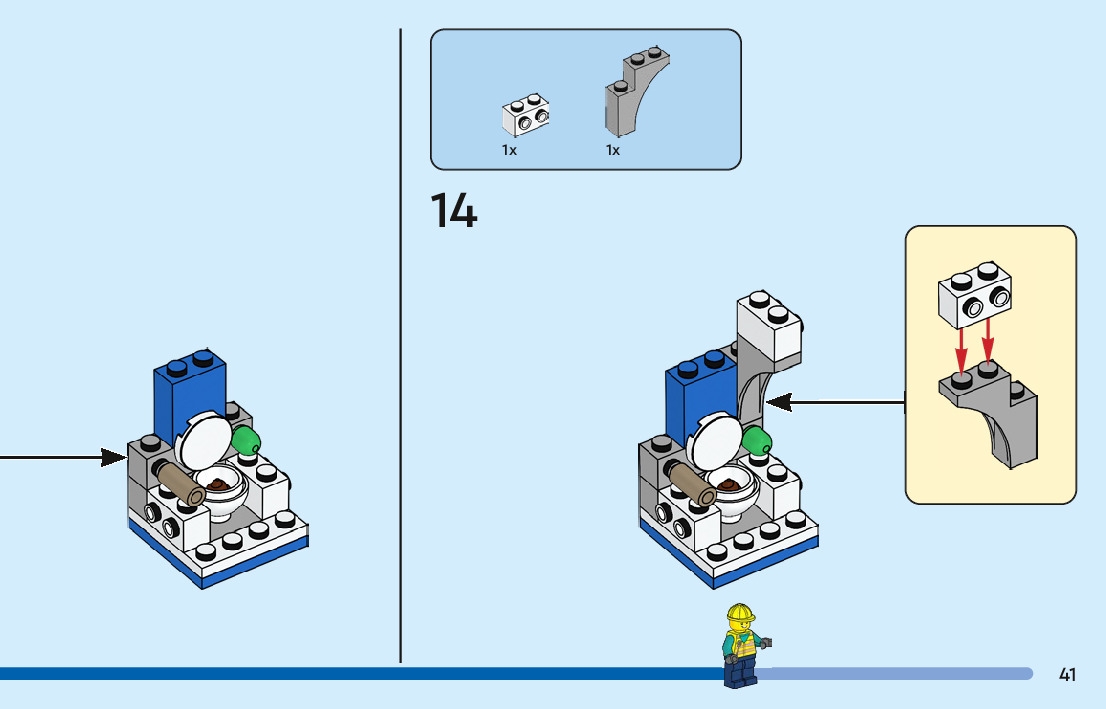 1x
1x

14

41