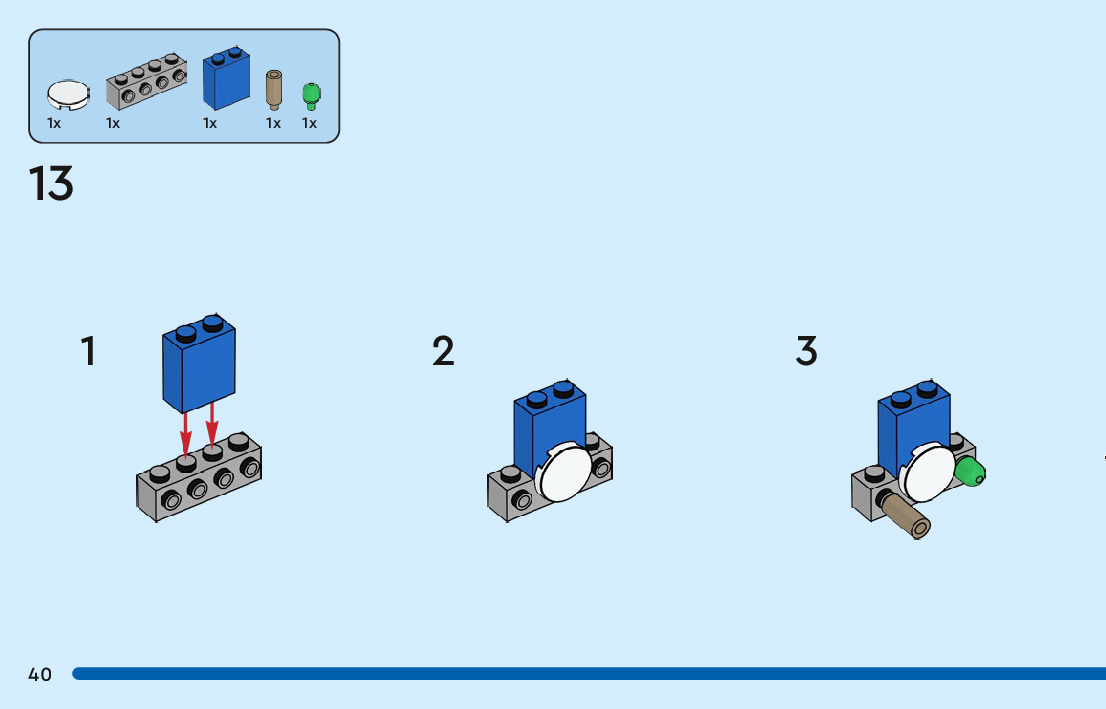 1x 1x 1x 1x 1x

13

1

2

3

40