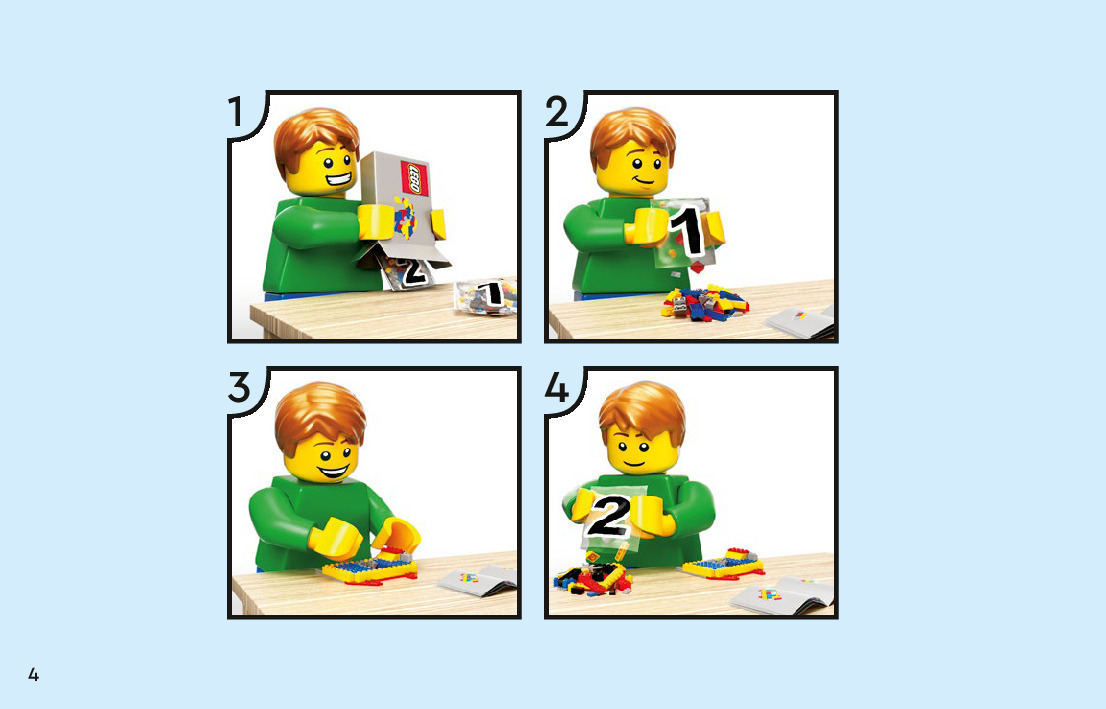 1

LEGO

2

1

2

1

3

4

2

4