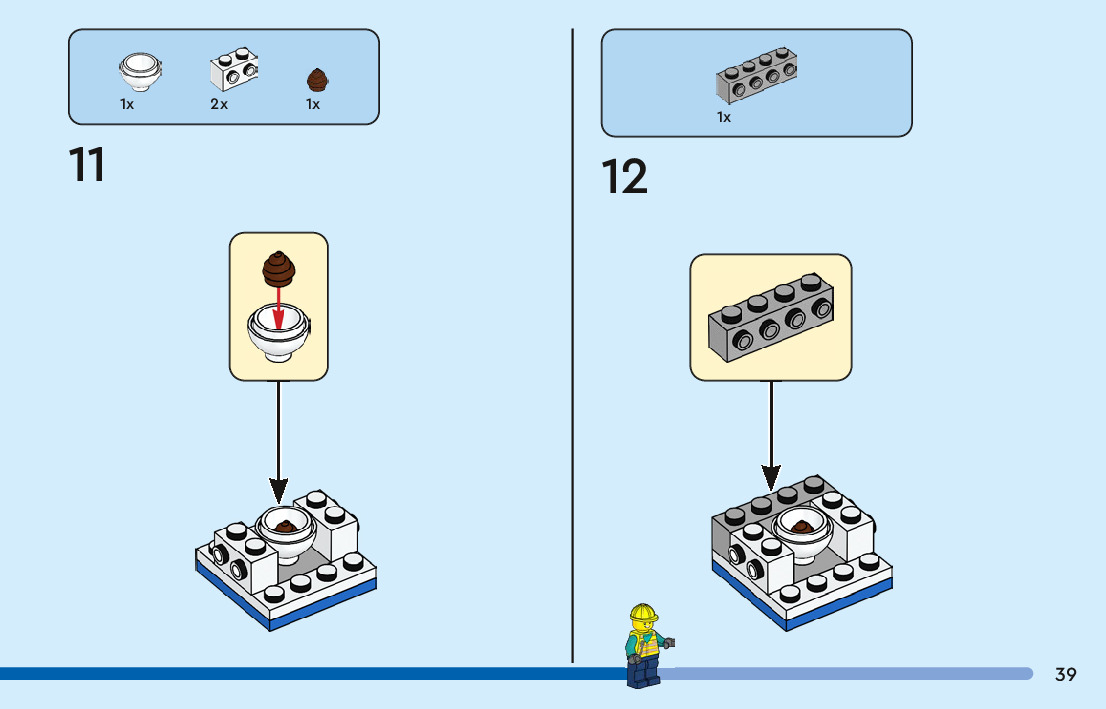 1x 2x 1x

11

1x

12

39