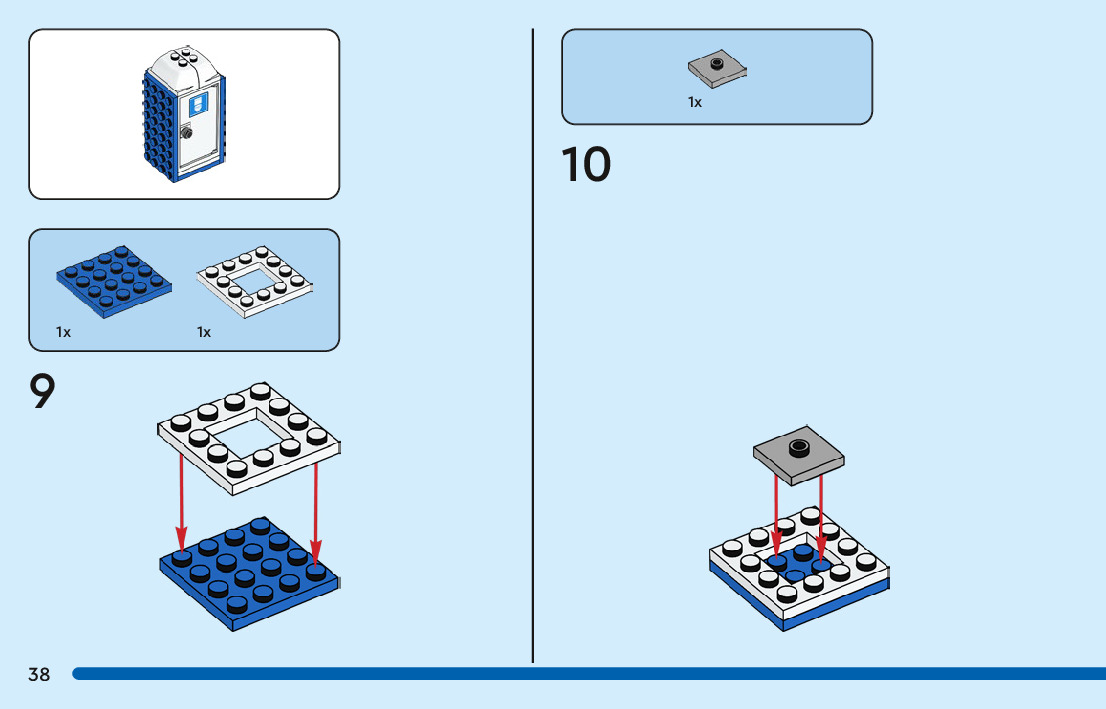 1x

1x

9

1x

10

38