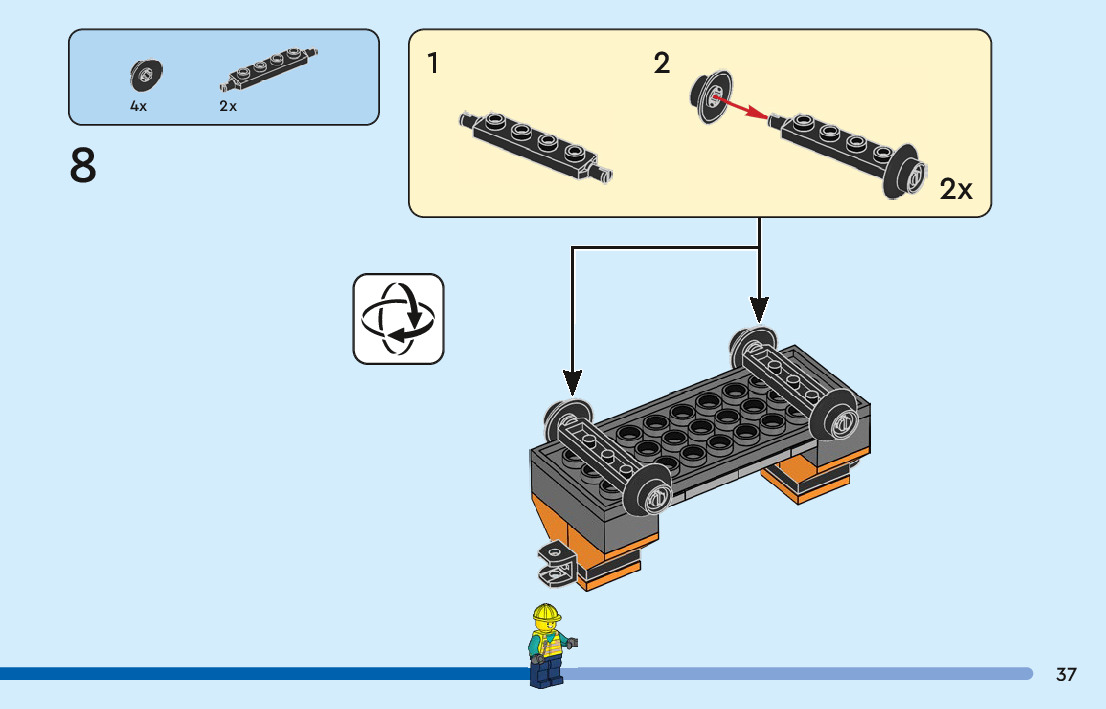 4x
2x

8

1

2

2x

37