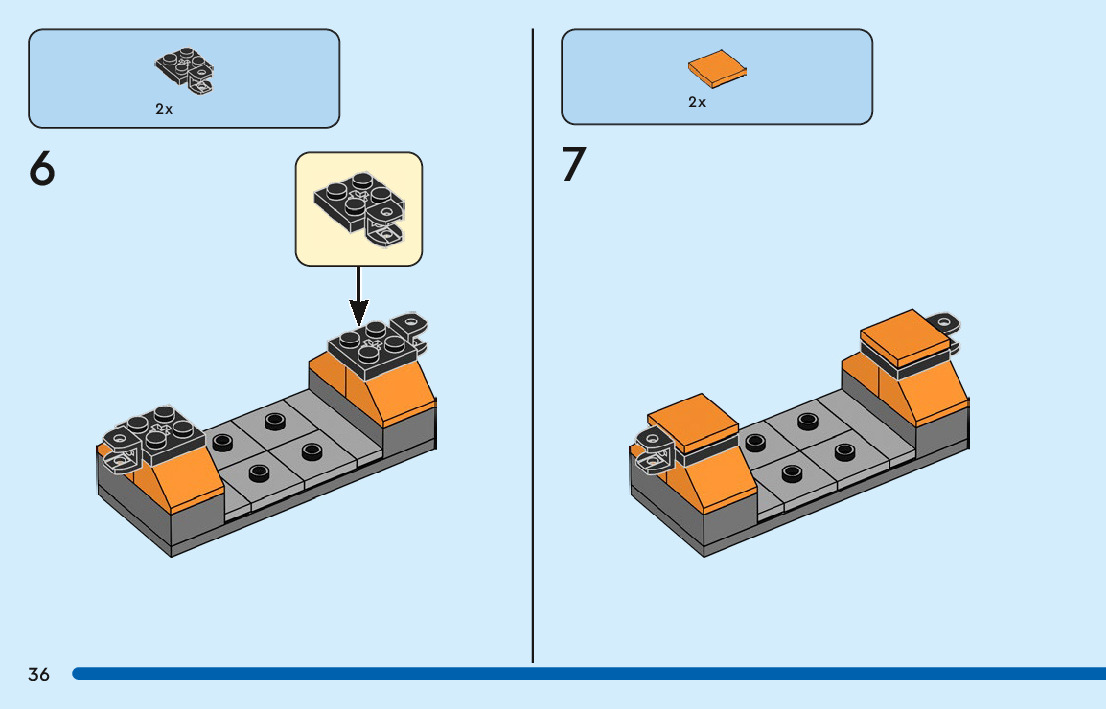 2x

6

2x

7

36