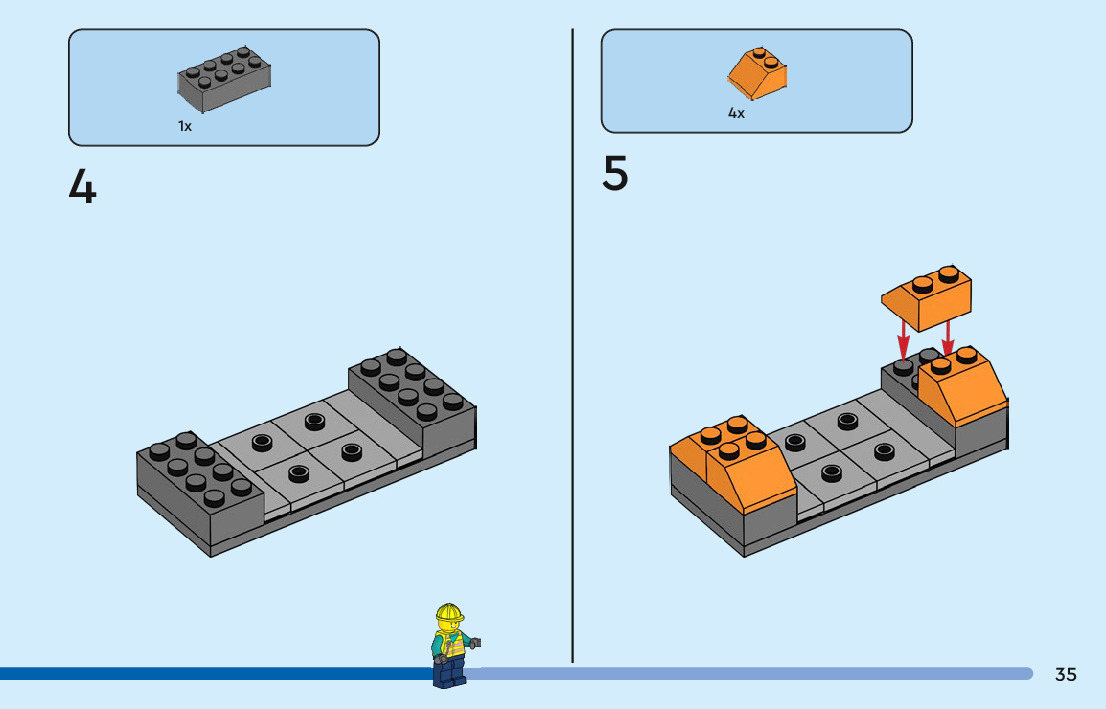 1x

4

4x

5

35