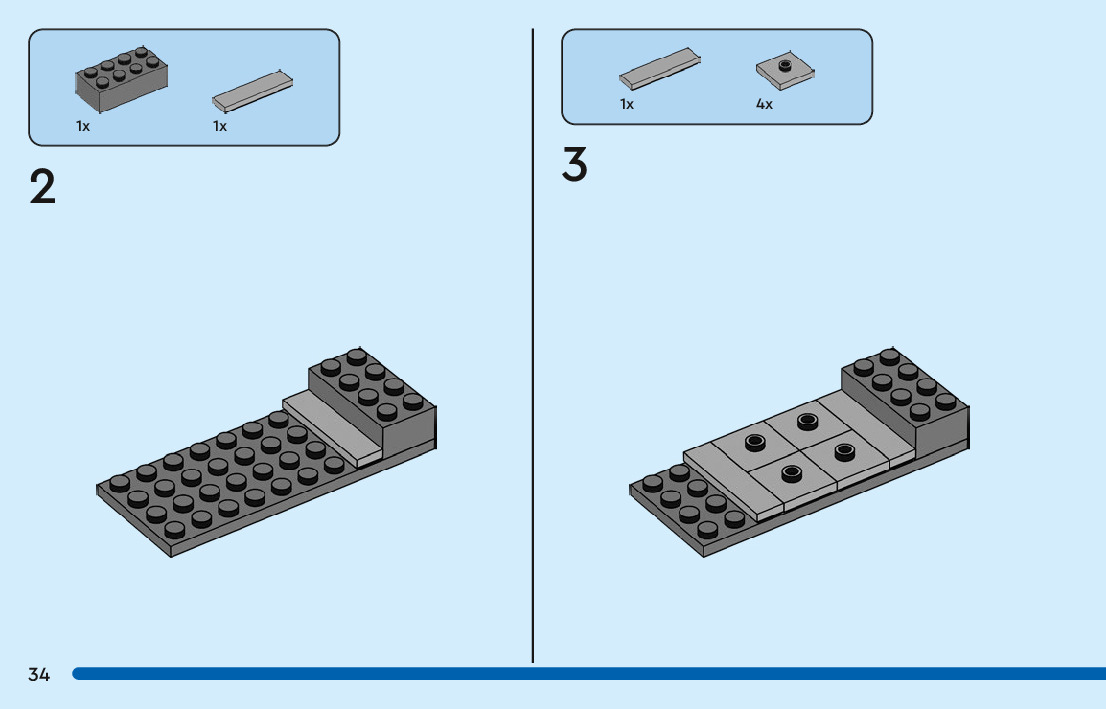 1x 1x

2

1x 4x

3

34