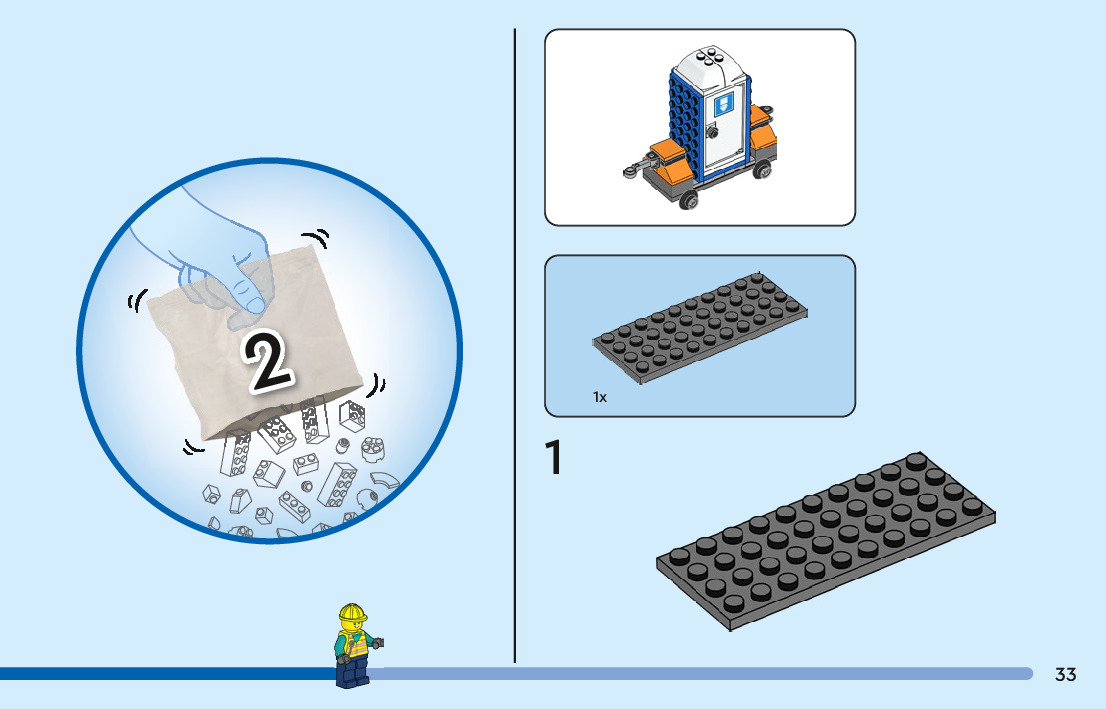 2

1x

1

33