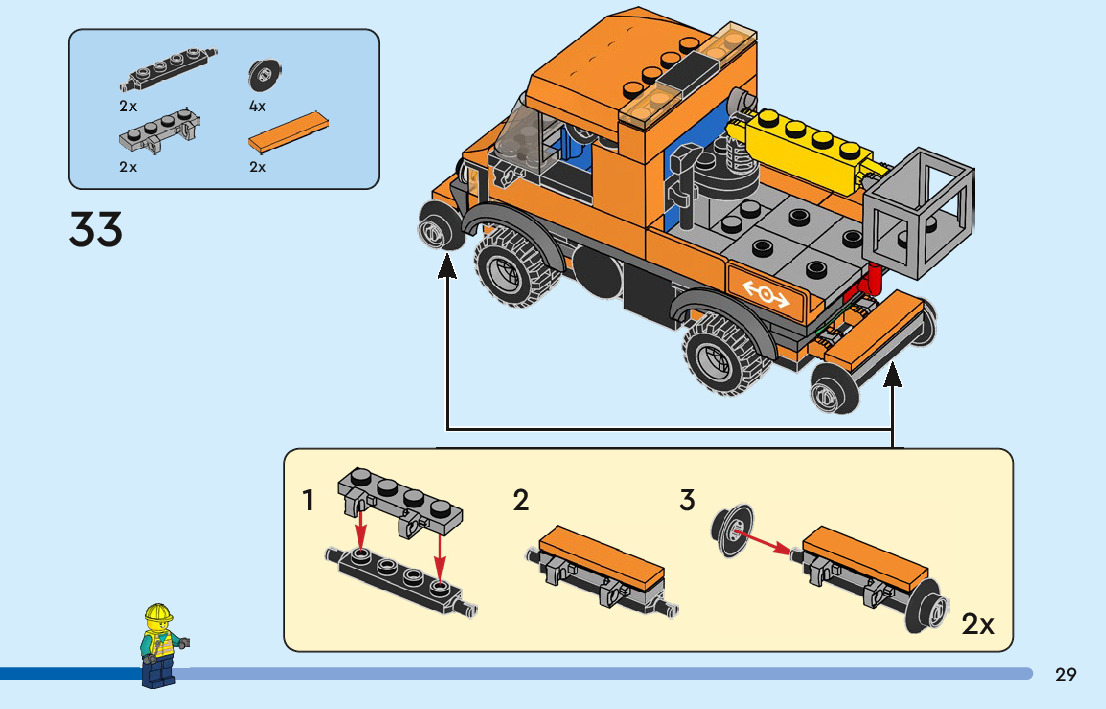 2x
4x
2x
2x

33

1
2
3
2x

29