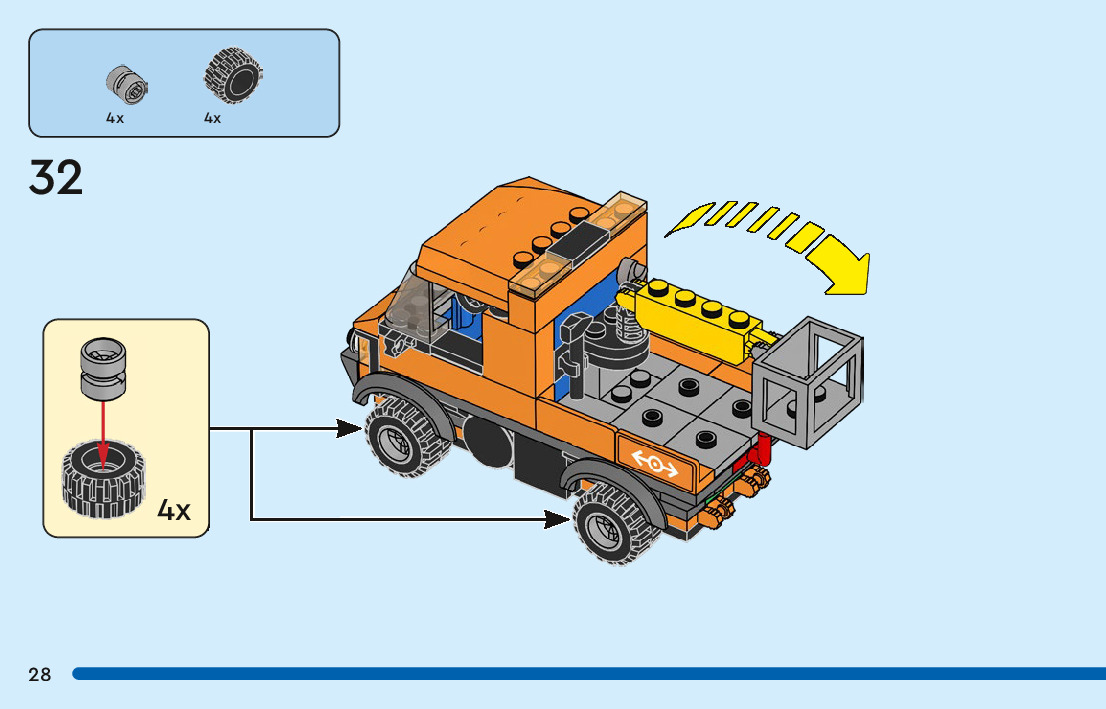 4x
4x

32

4x

28