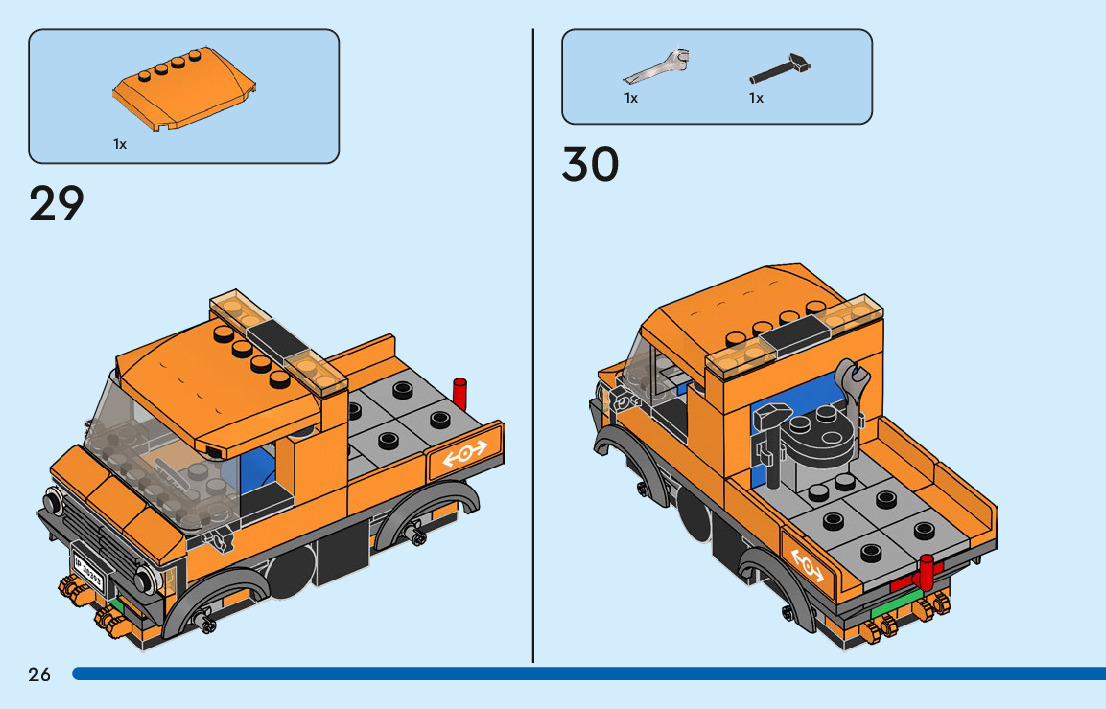 1x

29

1x

1x

30

26