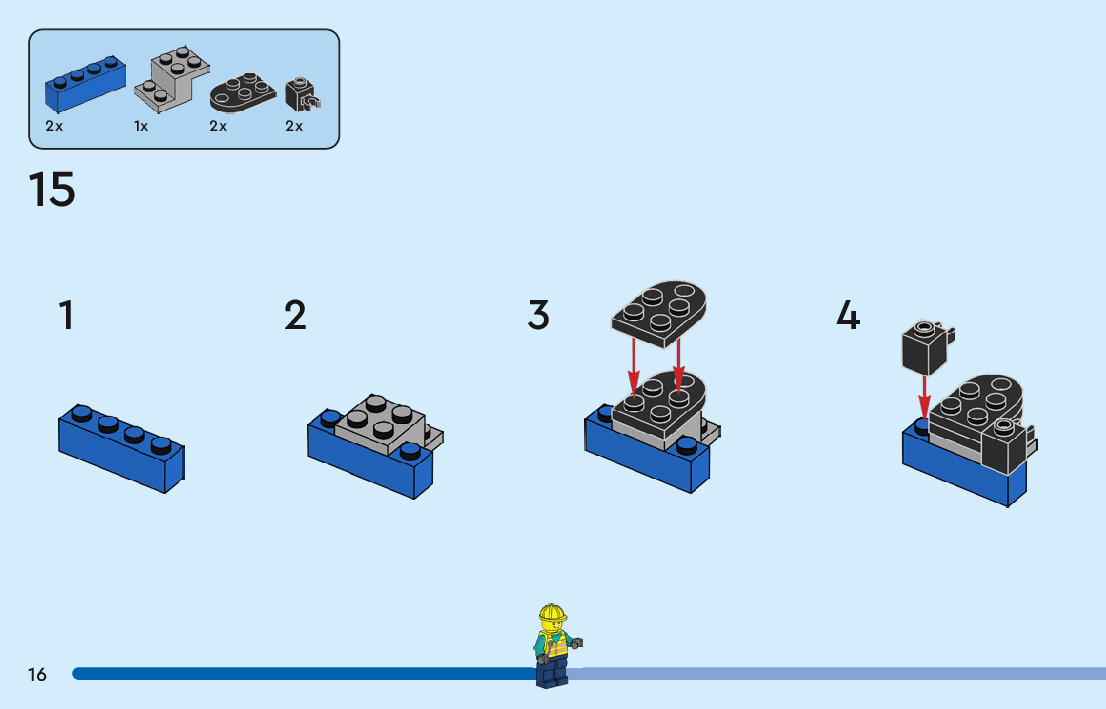 2x 1x 2x 2x

15

1

2

3

4

16