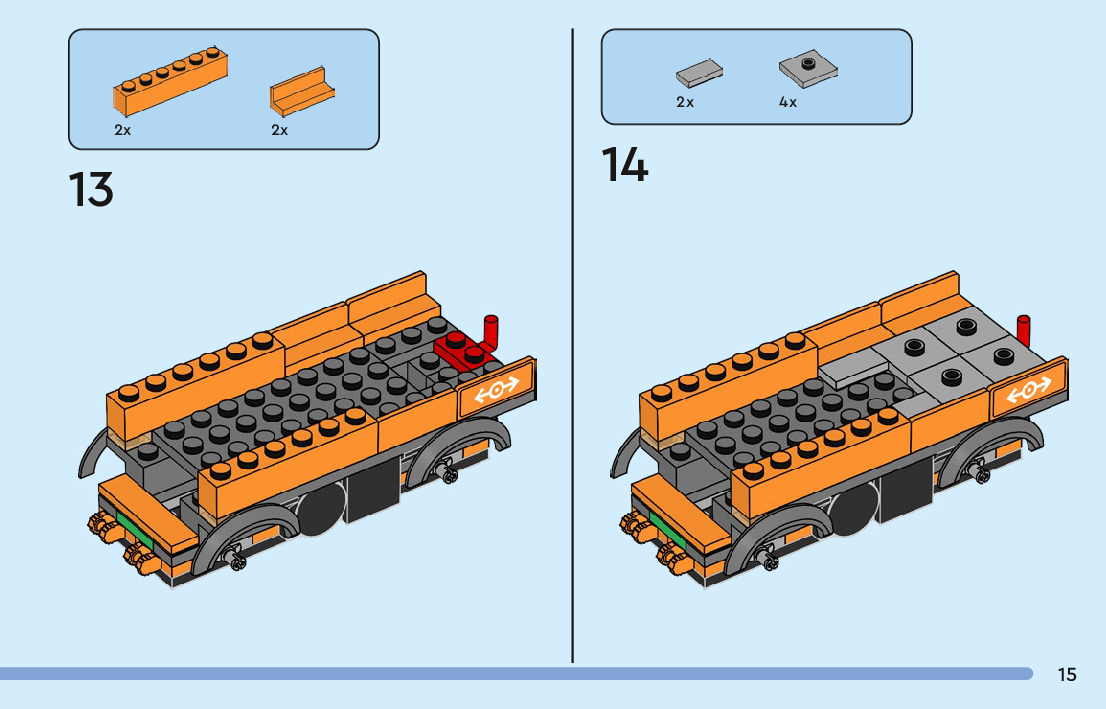 2x 2x

13

2x 4x

14

15