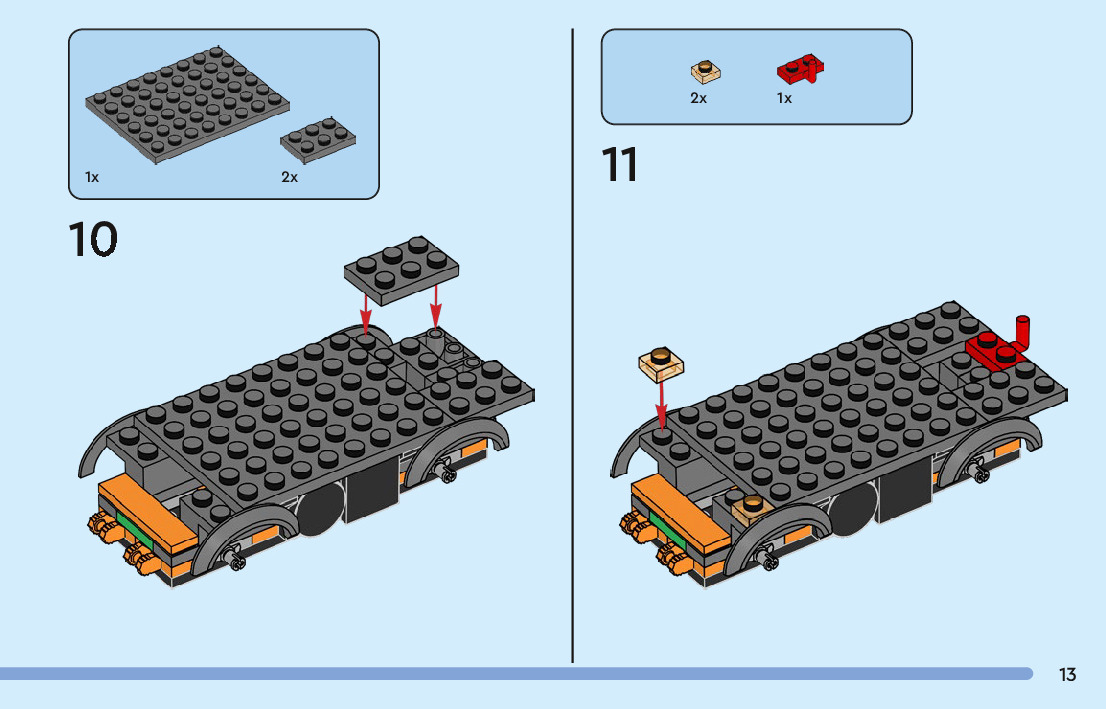 1x

2x

10

2x

1x

11

13