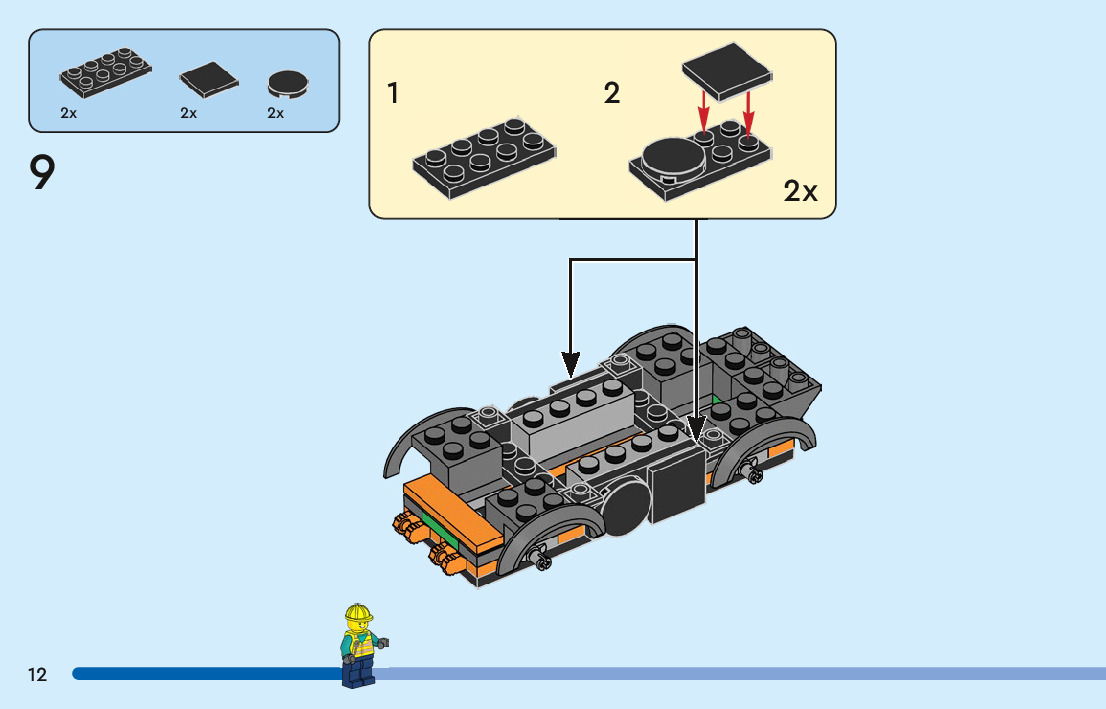 2x
2x
2x

9

1

2

2x

12