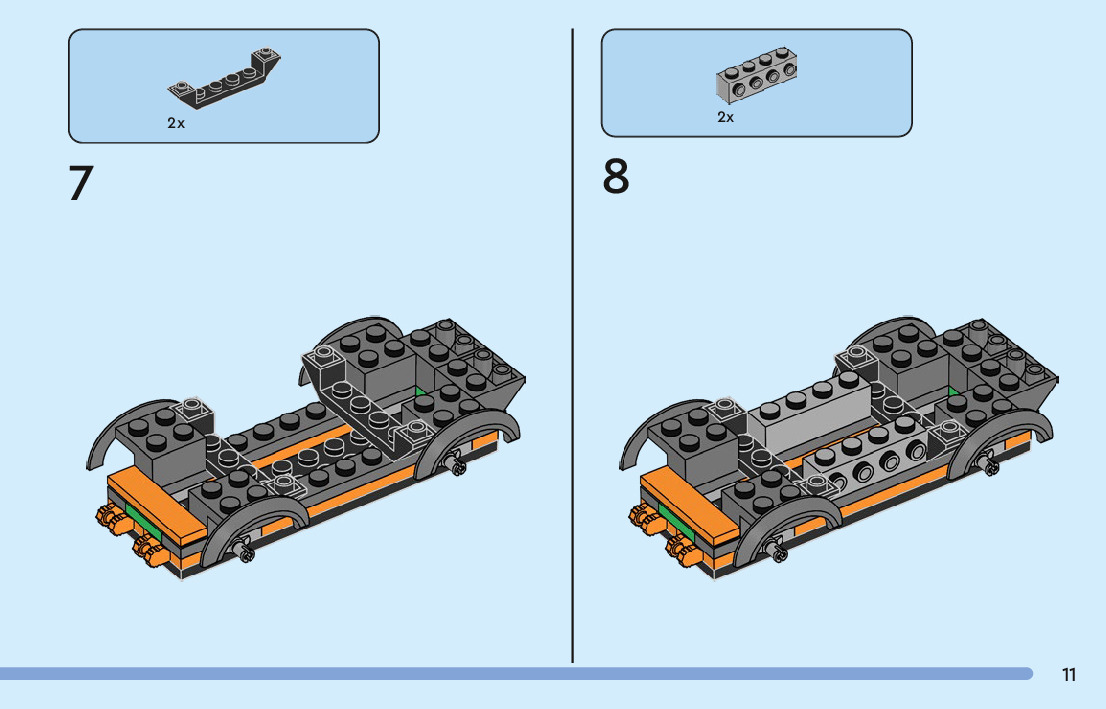 2x

7

2x

8

11