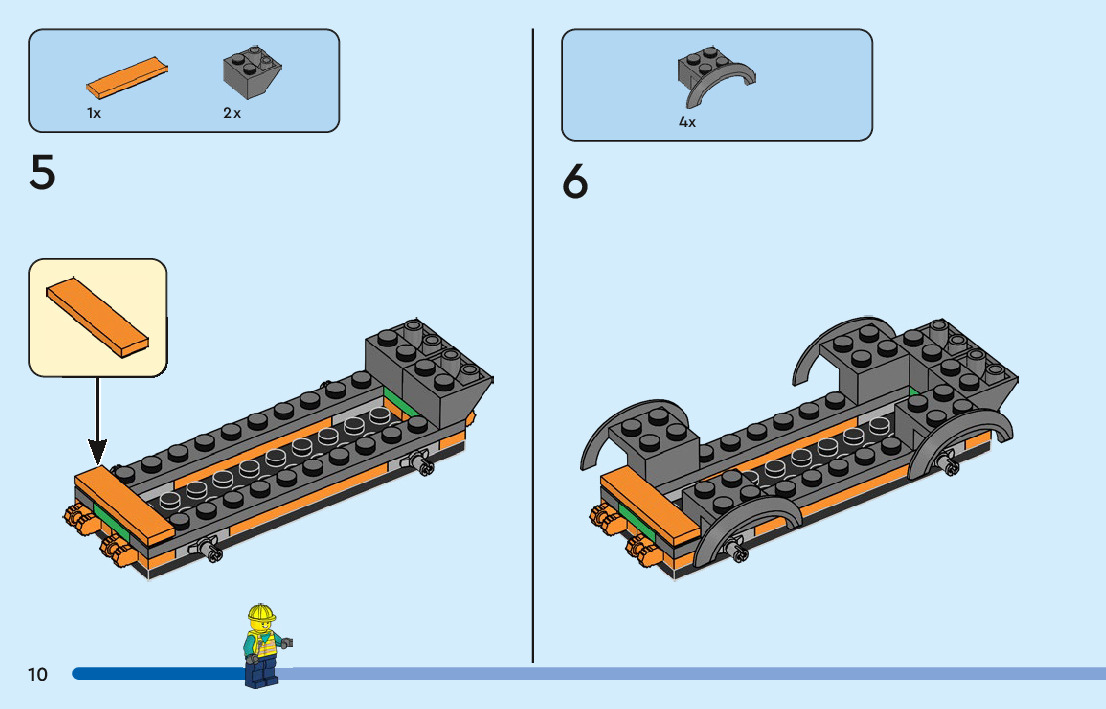 1x
2x
5
4x
6
10