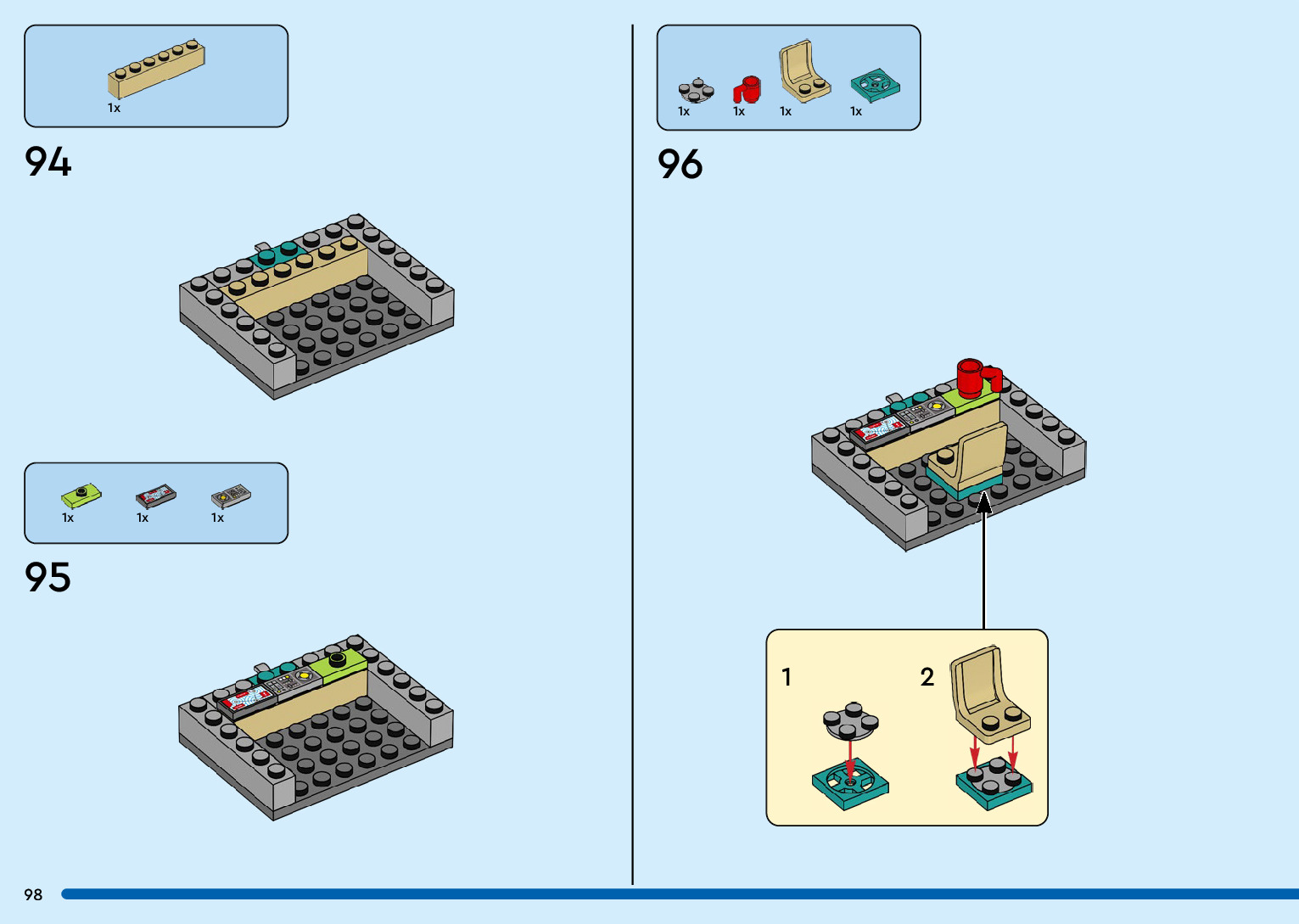 1x

94

1x 1x 1x

95

1x 1x 1x 1x

96

1

2

98