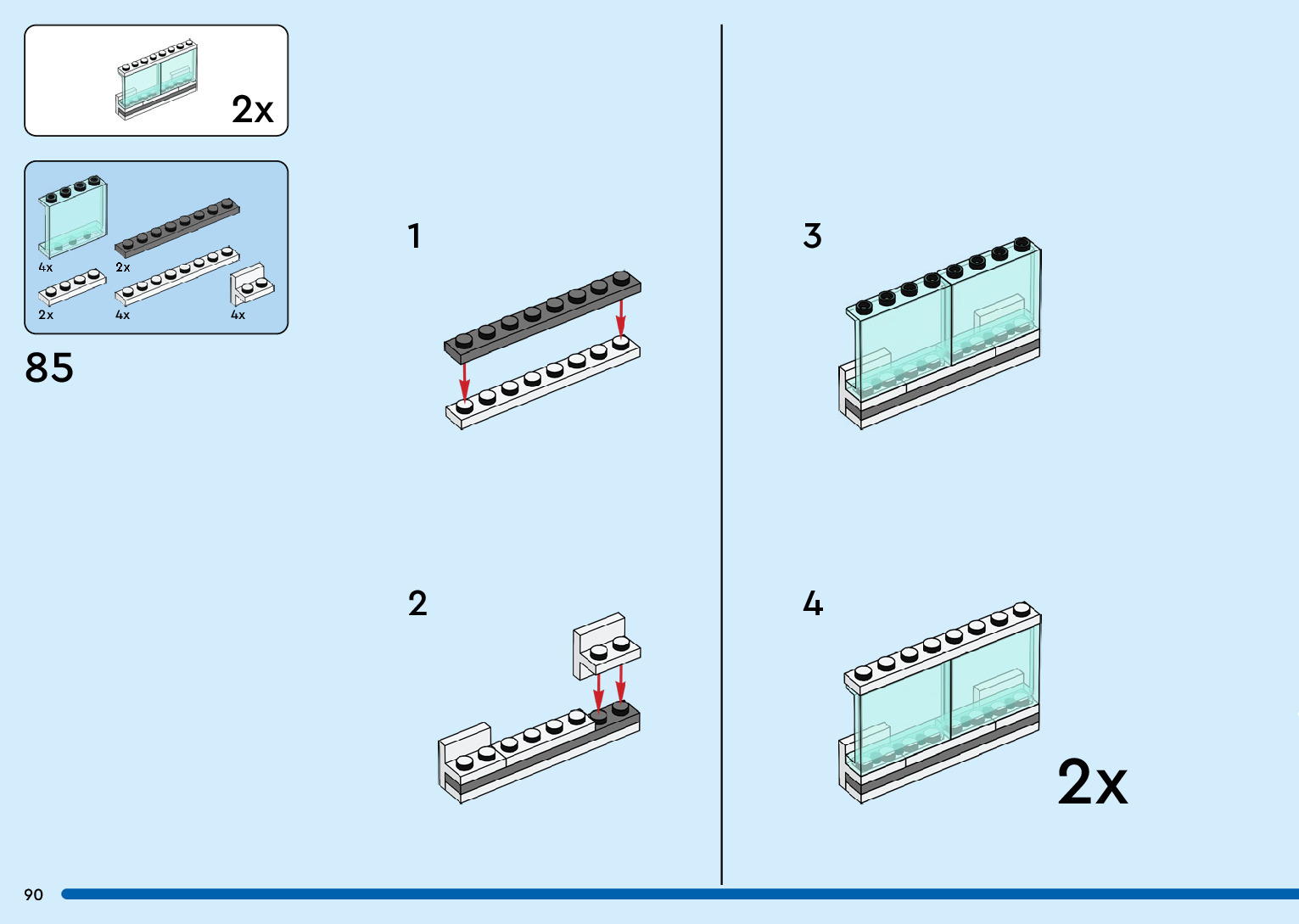 2x

4x
2x
2x
4x
4x

85

1

2

3

4

2x

90