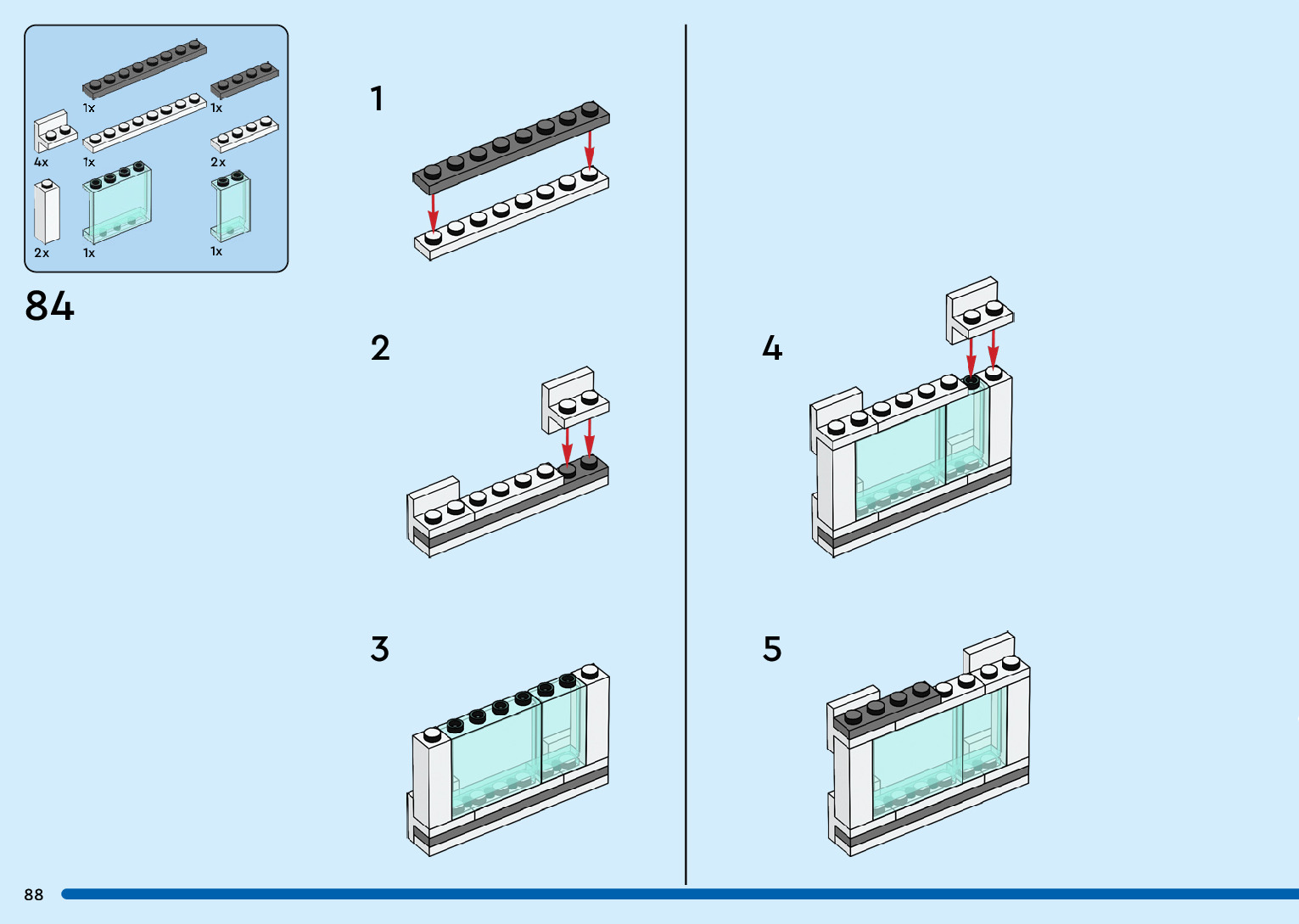 1x
1x
4x
1x
2x
2x
1x
1x

84

1

2

3

4

5

88