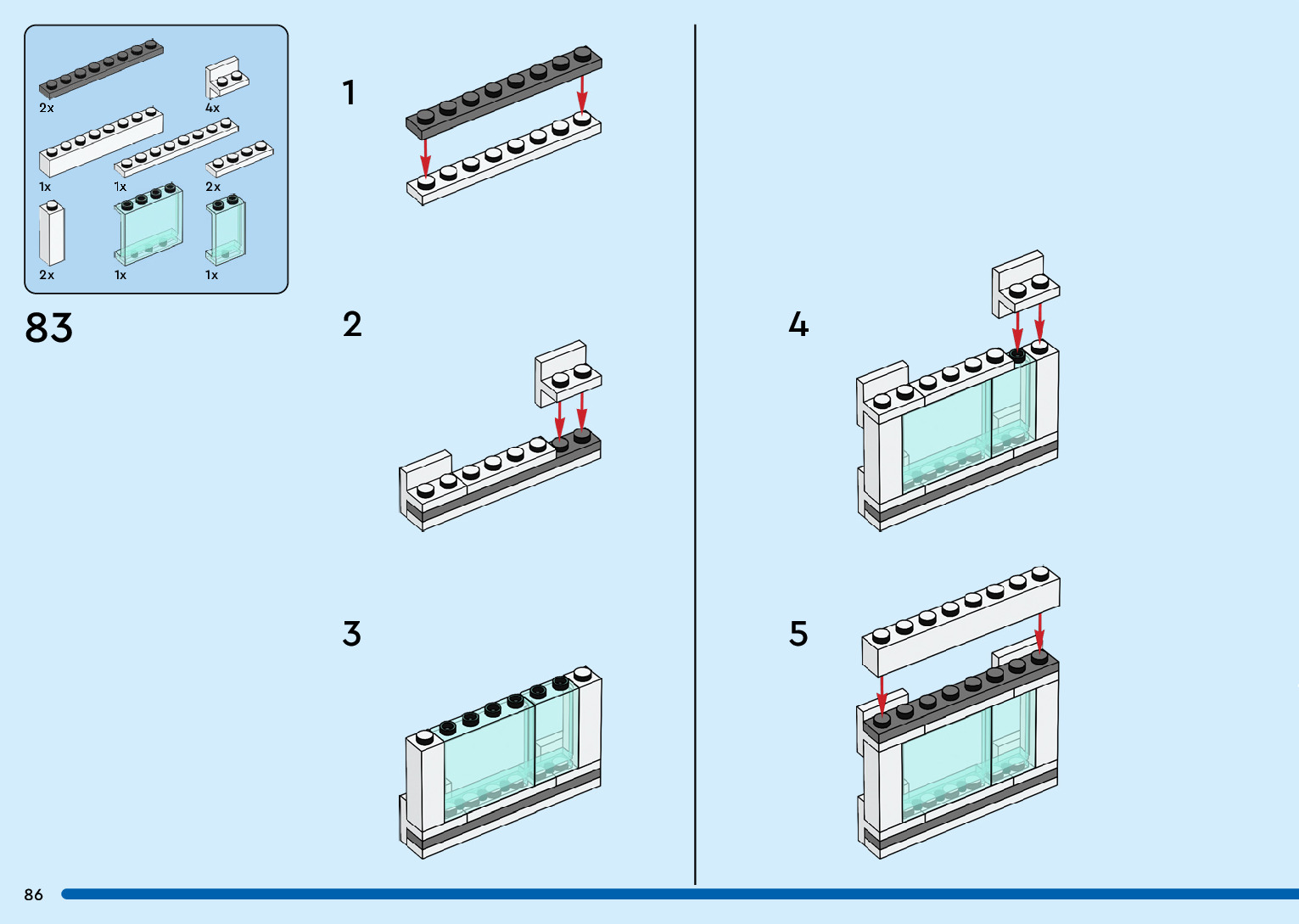 2x
4x
1x
1x
2x
2x
1x
1x

83

1

2

3

4

5

86